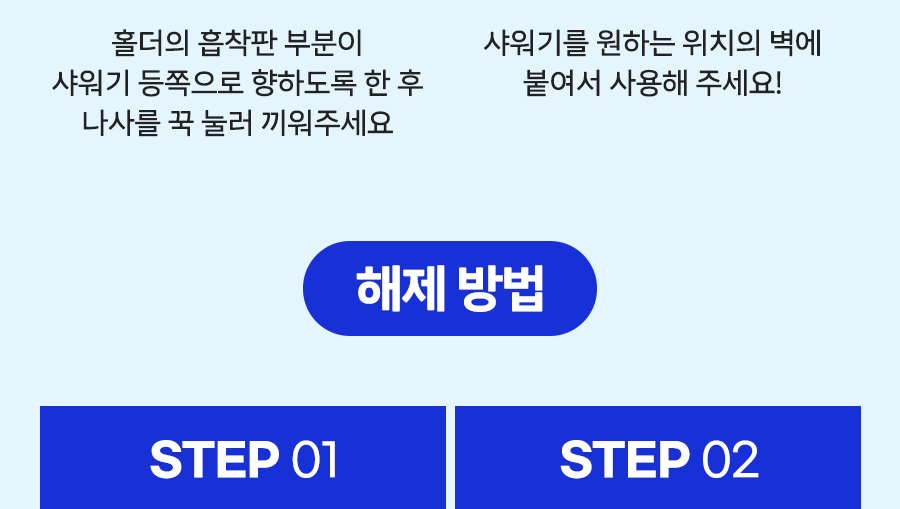 홀더의 흡착판 부분이
샤워기 등쪽으로 향하도록 한 후
나사를 꾹 눌러 끼워주세요

샤워기를 원하는 위치의 벽에
붙여서 사용해 주세요!

해제 방법

STEP 01

STEP 02