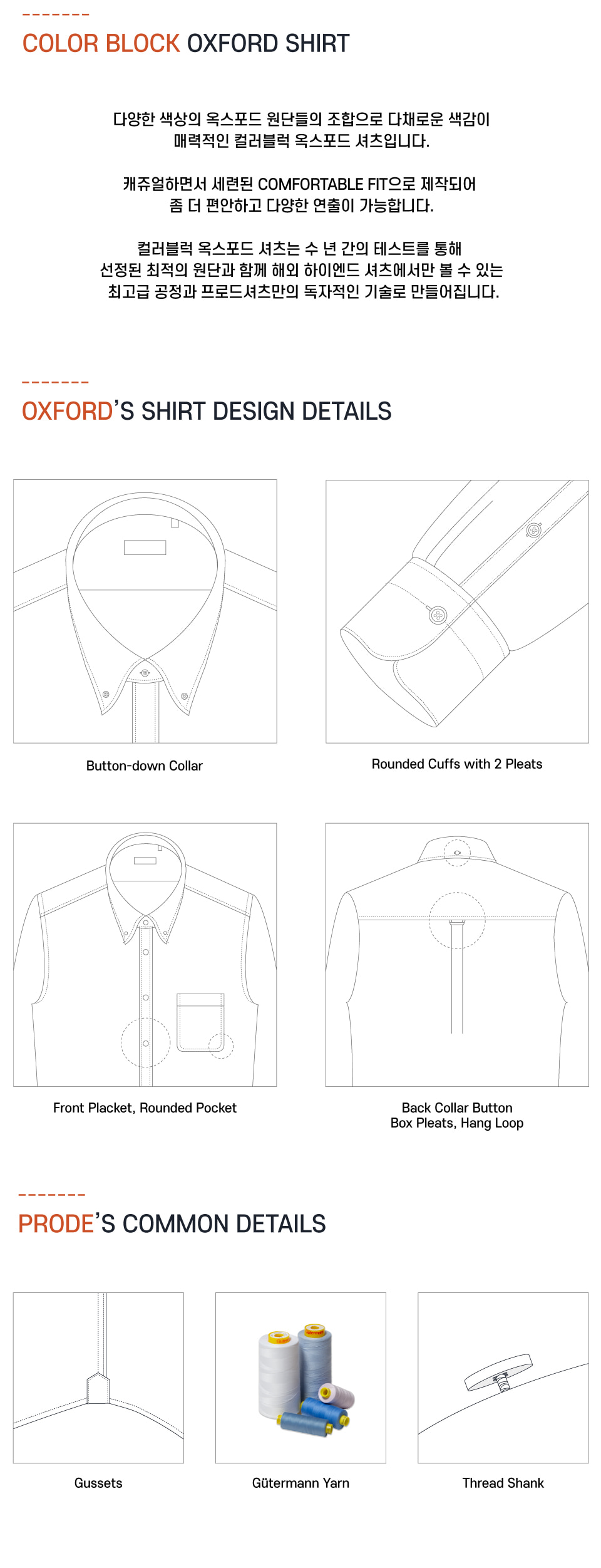 COLOR BLOCK OXFORD SHIRT

다양한 색상의 옥스포드 원단들의 조합으로 다채로운 색감이 매력적인 컬러블럭 옥스포드 셔츠입니다.

캐쥬얼하면서 세련된 COMFORTABLE FIT으로 제작되어 좀 더 편안하고 다양한 연출이 가능합니다.

컬러블럭 옥스포드 셔츠는 수 년 간의 테스트를 통해 선정된 최적의 원단과 함께 해외 하이엔드 셔츠에서만 볼 수 있는 최고급 공정과 프로드셔츠만의 독자적인 기술로 만들어집니다.

OXFORD'S SHIRT DESIGN DETAILS

Button-down Collar

Rounded Cuffs with 2 Pleats

Front Placket, Rounded Pocket

Back Collar Button
Box Pleats, Hang Loop

PRODE'S COMMON DETAILS

Gussets

Gütermann Yarn

Thread Shank