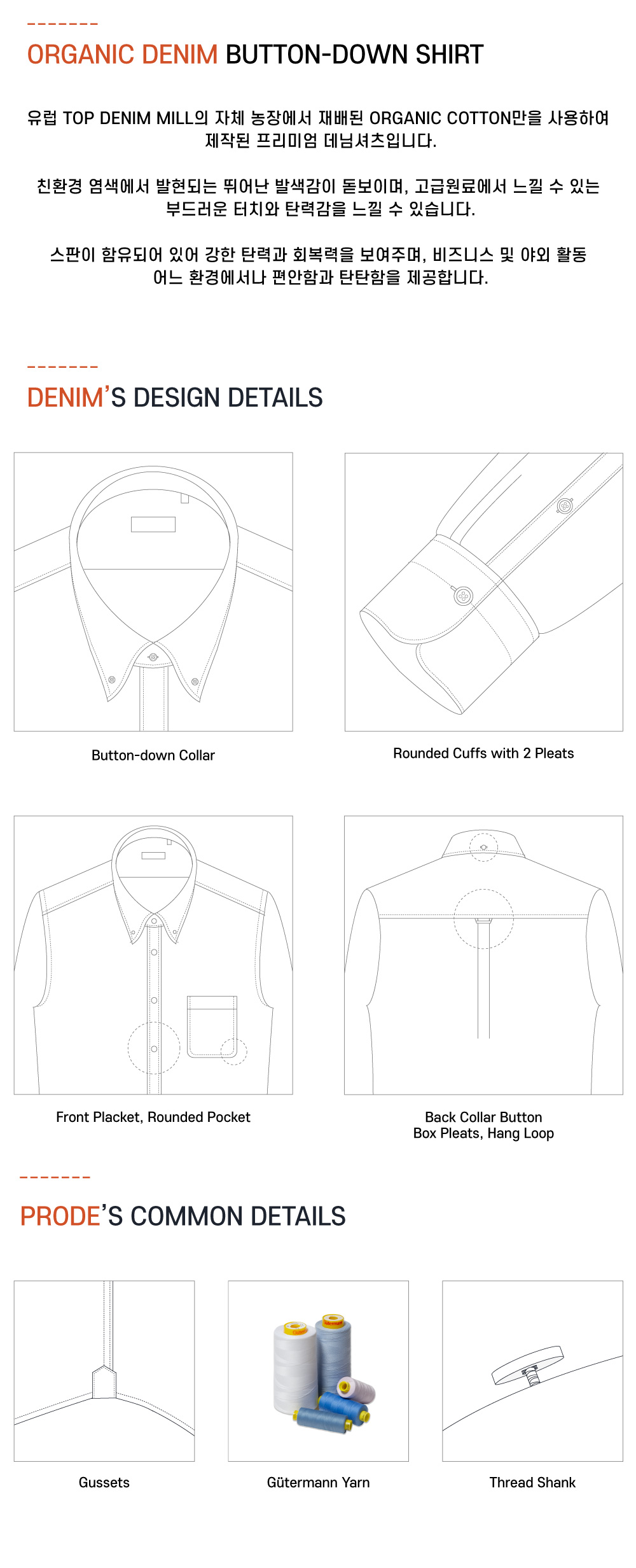 ORGANIC DENIM BUTTON-DOWN SHIRT

유럽 TOP DENIM MILL의 자체 농장에서 재배된 ORGANIC COTTON만을 사용하여 제작된 프리미엄 데님셔츠입니다.

친환경 염색에서 발현되는 뛰어난 발색감이 돋보이며, 고급원료에서 느낄 수 있는 부드러운 터치와 탄력감을 느낄 수 있습니다.

스판이 함유되어 있어 강한 탄력과 회복력을 보여주며, 비즈니스 및 야외 활동 어느 환경에서나 편안함과 탄탄함을 제공합니다.

DENIM'S DESIGN DETAILS

Button-down Collar

Rounded Cuffs with 2 Pleats

Front Placket, Rounded Pocket

Back Collar Button
Box Pleats, Hang Loop

PRODE'S COMMON DETAILS

Gussets

Gütermann Yarn

Thread Shank