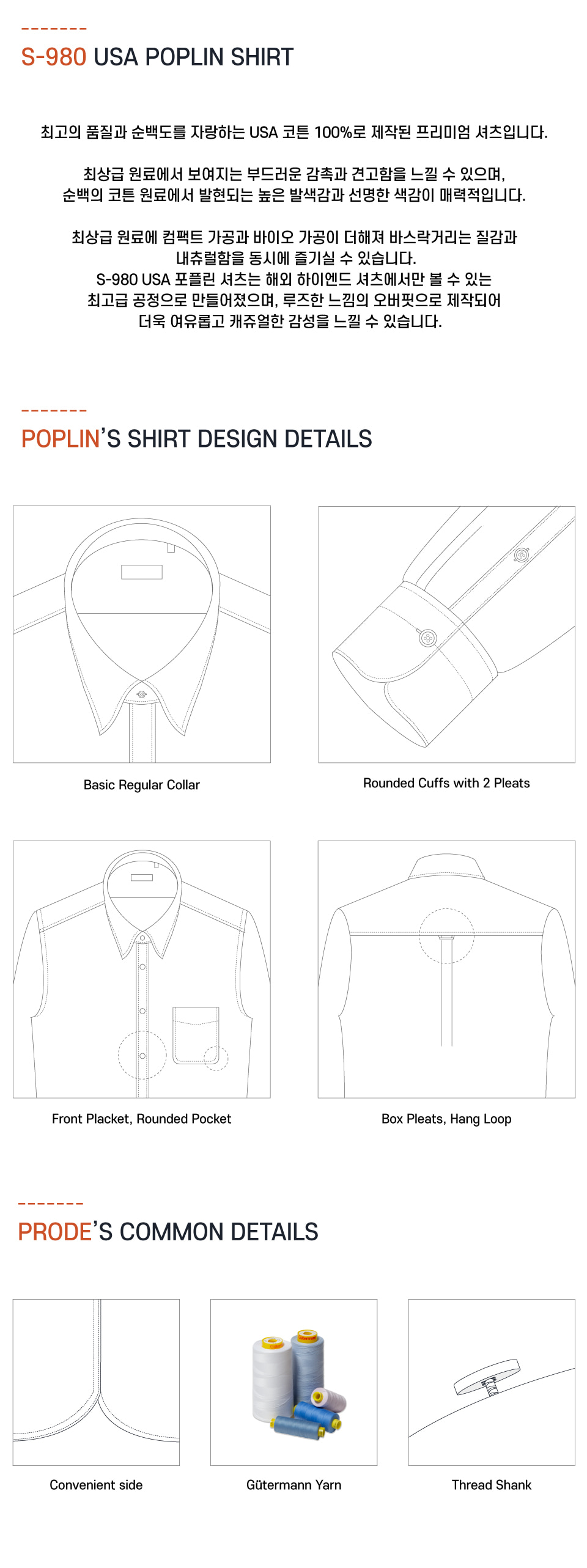 S-980 USA POPLIN SHIRT

최고의 품질과 순백도를 자랑하는 USA 코튼 100%로 제작된 프리미엄 셔츠입니다.

최상급 원료에서 보여지는 부드러운 감촉과 견고함을 느낄 수 있으며, 순백의 코튼 원료에서 발현되는 높은 발색감과 선명한 색감이 매력적입니다.

최상급 원료에 컴팩트 가공과 바이오 가공이 더해져 바스락거리는 질감과 내츄럴함을 동시에 즐기실 수 있습니다.
S-980 USA 포플린 셔츠는 해외 하이엔드 셔츠에서만 볼 수 있는 최고급 공정으로 만들어졌으며, 루즈한 느낌의 오버핏으로 제작되어 더욱 여유롭고 캐쥬얼한 감성을 느낄 수 있습니다.

POPLIN'S SHIRT DESIGN DETAILS

Basic Regular Collar

Rounded Cuffs with 2 Pleats

Front Placket, Rounded Pocket

Box Pleats, Hang Loop

PRODE'S COMMON DETAILS

Convenient side

Gütermann Yarn

Thread Shank