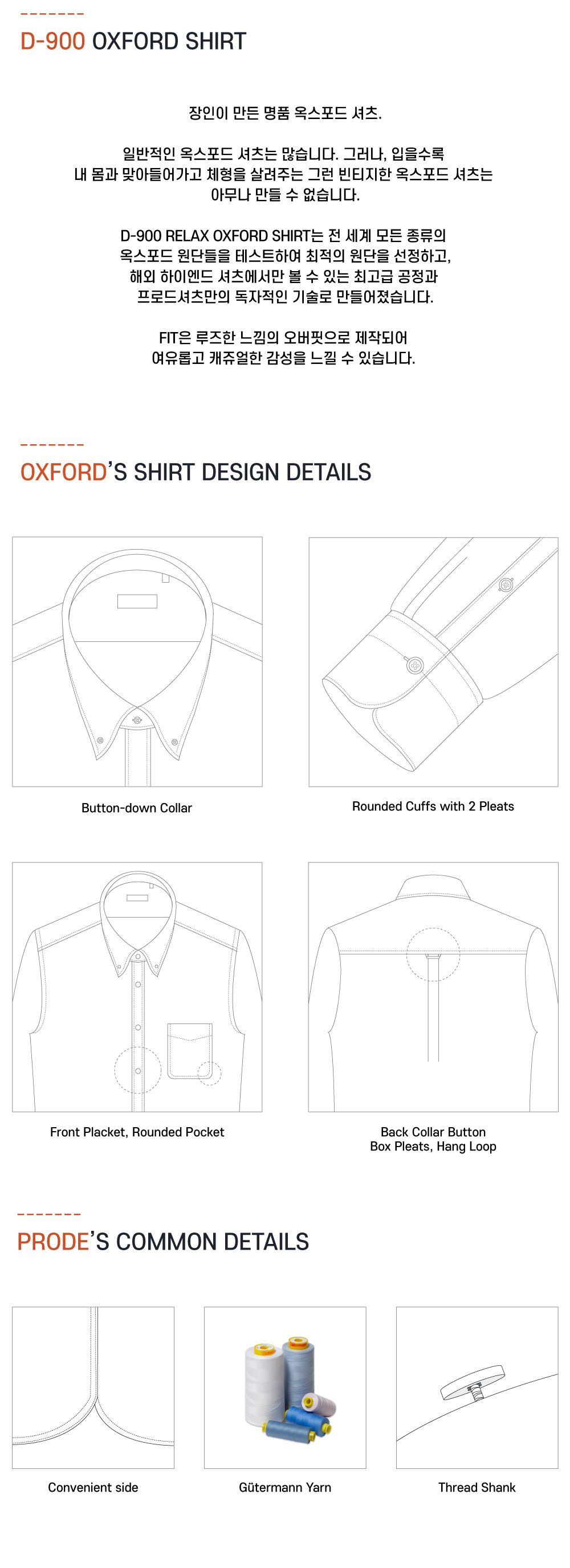 D-900 OXFORD SHIRT

장인이 만든 명품 옥스포드 셔츠.

일반적인 옥스포드 셔츠는 많습니다. 그러나, 입을수록 내 몸과 맞아들어가고 체형을 살려주는 그런 빈티지한 옥스포드 셔츠는 아무나 만들 수 없습니다.

D-900 RELAX OXFORD SHIRT는 전 세계 모든 종류의 옥스포드 원단들을 테스트하여 최적의 원단을 선정하고, 해외 하이엔드 셔츠에서만 볼 수 있는 최고급 공정과 프로드셔츠만의 독자적인 기술로 만들어졌습니다.

FIT은 루즈한 느낌의 오버핏으로 제작되어 여유롭고 캐쥬얼한 감성을 느낄 수 있습니다.

OXFORD'S SHIRT DESIGN DETAILS

Button-down Collar

Rounded Cuffs with 2 Pleats

Front Placket, Rounded Pocket

Back Collar Button
Box Pleats, Hang Loop

PRODE'S COMMON DETAILS

Convenient side

Gütermann Yarn

Thread Shank