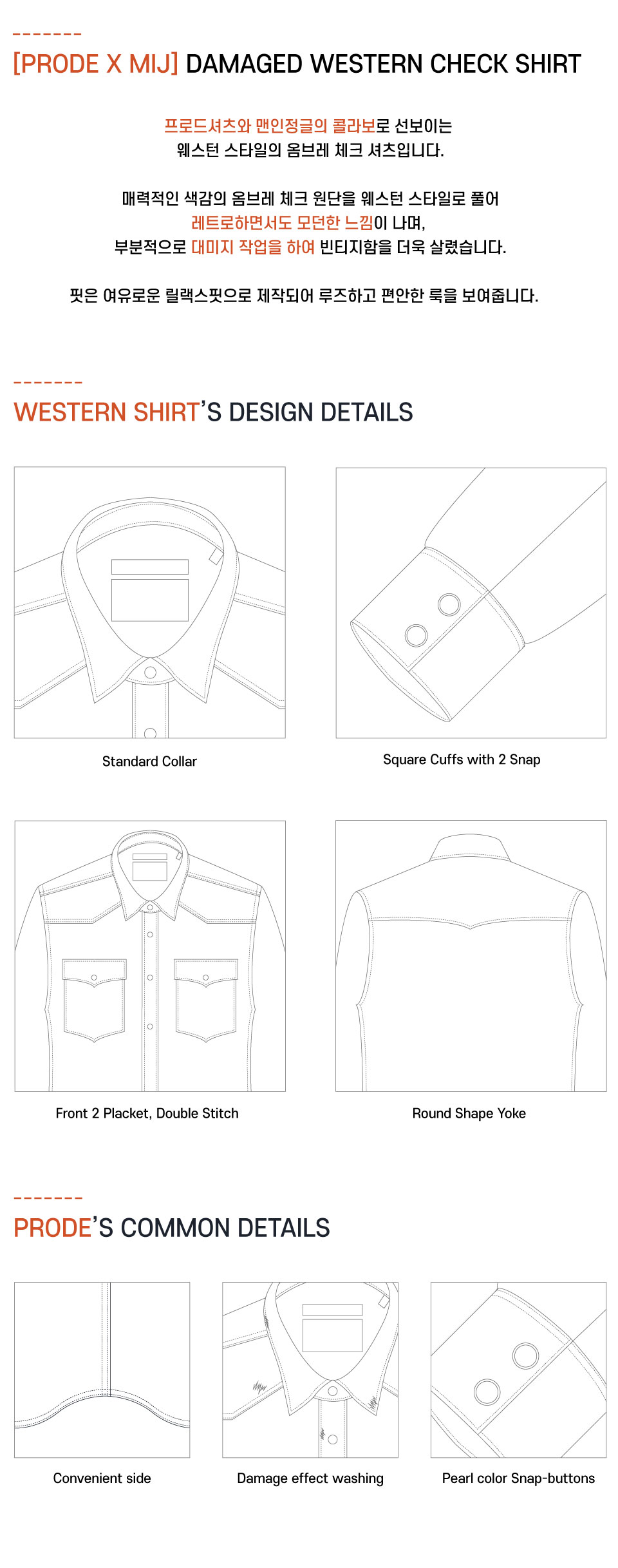 [PRODE X MIJ] DAMAGED WESTERN CHECK SHIRT

프로드셔츠와 맨인정글의 콜라보로 선보이는
웨스턴 스타일의 옴브레 체크 셔츠입니다.

매력적인 색감의 옴브레 체크 원단을 웨스턴 스타일로 풀어
레트로하면서도 모던한 느낌이 나며,
부분적으로 대미지 작업을 하여 빈티지함을 더욱 살렸습니다.

핏은 여유로운 릴랙스핏으로 제작되어 루즈하고 편안한 룩을 보여줍니다.

WESTERN SHIRT'S DESIGN DETAILS

Standard Collar

Square Cuffs with 2 Snap

Front 2 Placket, Double Stitch

Round Shape Yoke

PRODE'S COMMON DETAILS

Convenient side

Damage effect washing

Pearl color Snap-buttons