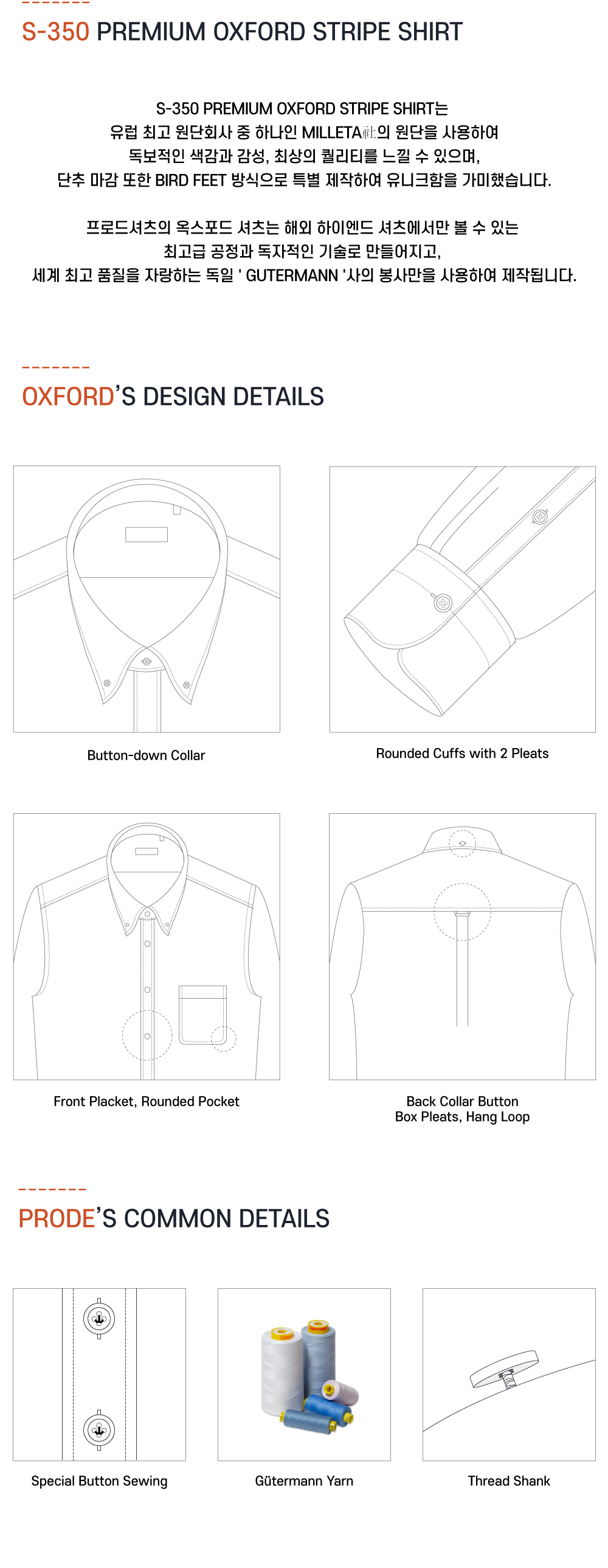 S-350 PREMIUM OXFORD STRIPE SHIRT

S-350 PREMIUM OXFORD STRIPE SHIRT는
유럽 최고 원단회사 중 하나인 MILLETA社의 원단을 사용하여
독보적인 색감과 감성, 최상의 퀄리티를 느낄 수 있으며,
단추 마감 또한 BIRD FEET 방식으로 특별 제작하여 유니크함을 가미했습니다.

프로드셔츠의 옥스포드 셔츠는 해외 하이엔드 셔츠에서만 볼 수 있는
최고급 공정과 독자적인 기술로 만들어지고,
세계 최고 품질을 자랑하는 독일 ' GUTERMANN '사의 봉사만을 사용하여 제작됩니다.

OXFORD'S DESIGN DETAILS

Button-down Collar

Rounded Cuffs with 2 Pleats

Front Placket, Rounded Pocket

Back Collar Button
Box Pleats, Hang Loop

PRODE'S COMMON DETAILS

Special Button Sewing

Gütermann Yarn

Thread Shank