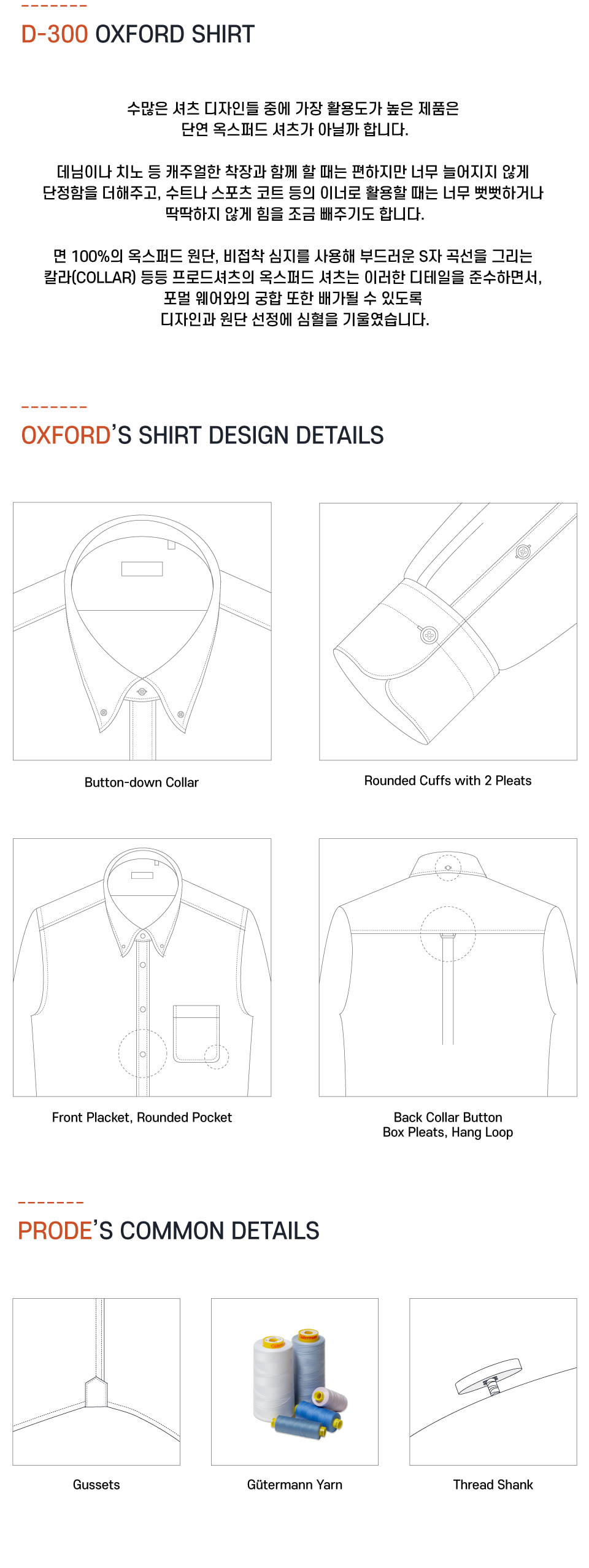 D-300 OXFORD SHIRT

수많은 셔츠 디자인들 중에 가장 활용도가 높은 제품은
단연 옥스퍼드 셔츠가 아닐까 합니다.

데님이나 치노 등 캐주얼한 착장과 함께 할 때는 편하지만 너무 늘어지지 않게
단정함을 더해주고, 수트나 스포츠 코트 등의 이너로 활용할 때는 너무 뻣뻣하거나
딱딱하지 않게 힘을 조금 빼주기도 합니다.

면 100%의 옥스퍼드 원단, 비접착 심지를 사용해 부드러운 S자 곡선을 그리는
칼라(COLLAR) 등등 프로드셔츠의 옥스퍼드 셔츠는 이러한 디테일을 준수하면서,
포멀 웨어와의 궁합 또한 배가될 수 있도록
디자인과 원단 선정에 심혈을 기울였습니다.

OXFORD'S SHIRT DESIGN DETAILS

Button-down Collar

Rounded Cuffs with 2 Pleats

Front Placket, Rounded Pocket

Back Collar Button
Box Pleats, Hang Loop

PRODE'S COMMON DETAILS

Gussets

Gütermann Yarn

Thread Shank