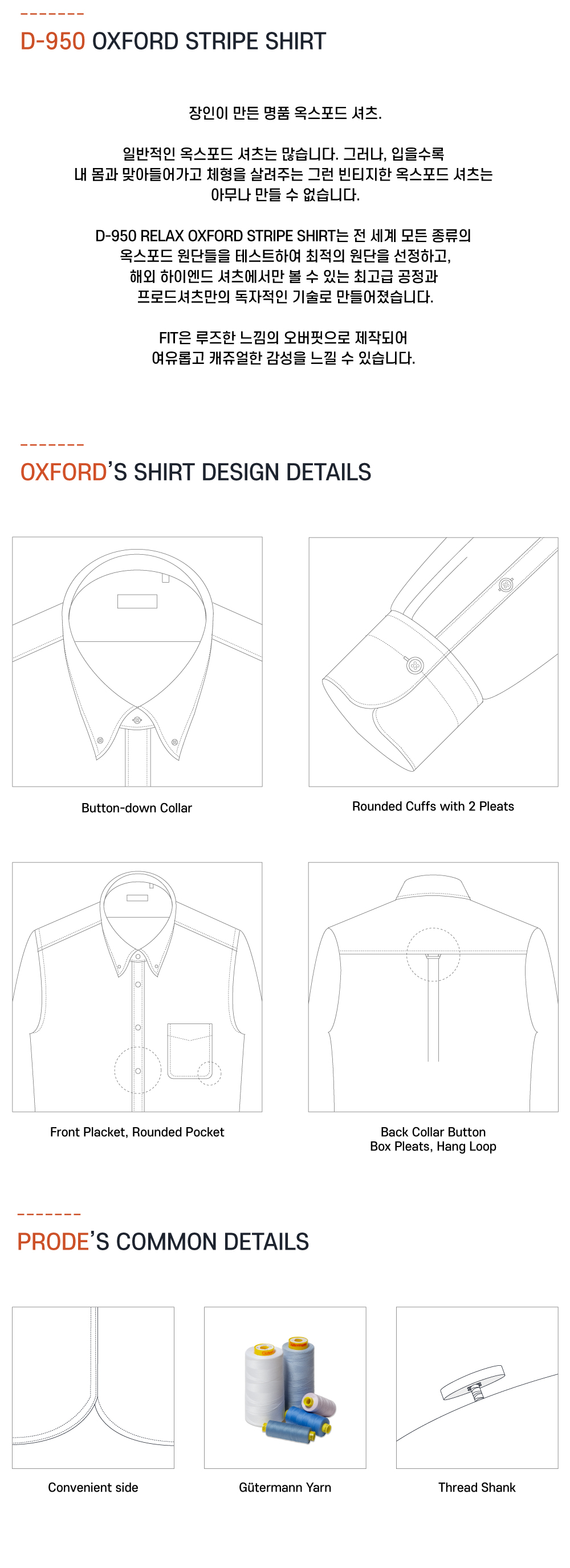 D-950 OXFORD STRIPE SHIRT

장인이 만든 명품 옥스포드 셔츠.

일반적인 옥스포드 셔츠는 많습니다. 그러나, 입을수록 내 몸과 맞아들어가고 체형을 살려주는 그런 빈티지한 옥스포드 셔츠는 아무나 만들 수 없습니다.

D-950 RELAX OXFORD STRIPE SHIRT는 전 세계 모든 종류의 옥스포드 원단들을 테스트하여 최적의 원단을 선정하고, 해외 하이엔드 셔츠에서만 볼 수 있는 최고급 공정과 프로드셔츠만의 독자적인 기술로 만들어졌습니다.

FIT은 루즈한 느낌의 오버핏으로 제작되어 여유롭고 캐쥬얼한 감성을 느낄 수 있습니다.

OXFORD'S SHIRT DESIGN DETAILS

Button-down Collar

Rounded Cuffs with 2 Pleats

Front Placket, Rounded Pocket

Back Collar Button
Box Pleats, Hang Loop

PRODE'S COMMON DETAILS

Convenient side

Gütermann Yarn

Thread Shank