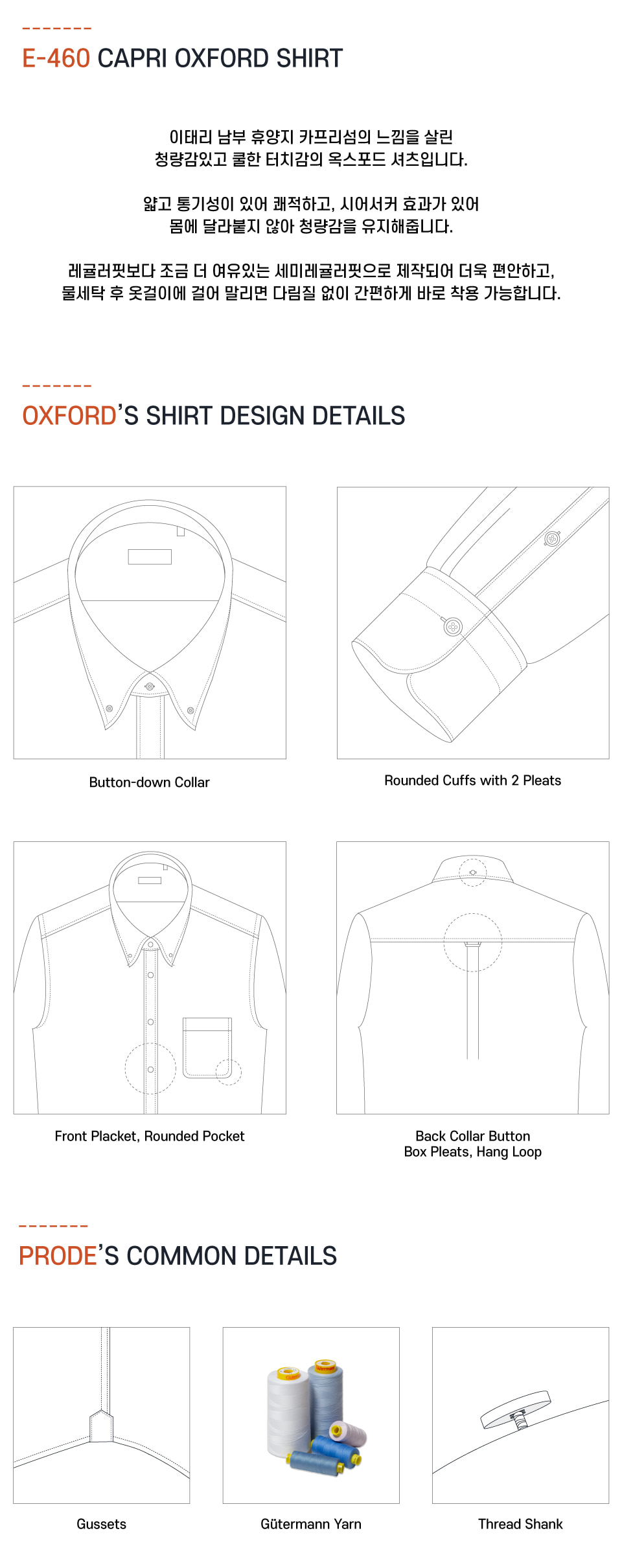 E-460 CAPRI OXFORD SHIRT

이태리 남부 휴양지 카프리섬의 느낌을 살린
청량감있고 쿨한 터치감의 옥스포드 셔츠입니다.

얇고 통기성이 있어 쾌적하고, 시어서커 효과가 있어
몸에 달라붙지 않아 청량감을 유지해줍니다.

레귤러핏보다 조금 더 여유있는 세미레귤러핏으로 제작되어 더욱 편안하고,
물세탁 후 옷걸이에 걸어 말리면 다림질 없이 간편하게 바로 착용 가능합니다.

OXFORD'S SHIRT DESIGN DETAILS

Button-down Collar

Rounded Cuffs with 2 Pleats

Front Placket, Rounded Pocket

Back Collar Button
Box Pleats, Hang Loop

PRODE'S COMMON DETAILS

Gussets

Gütermann Yarn

Thread Shank