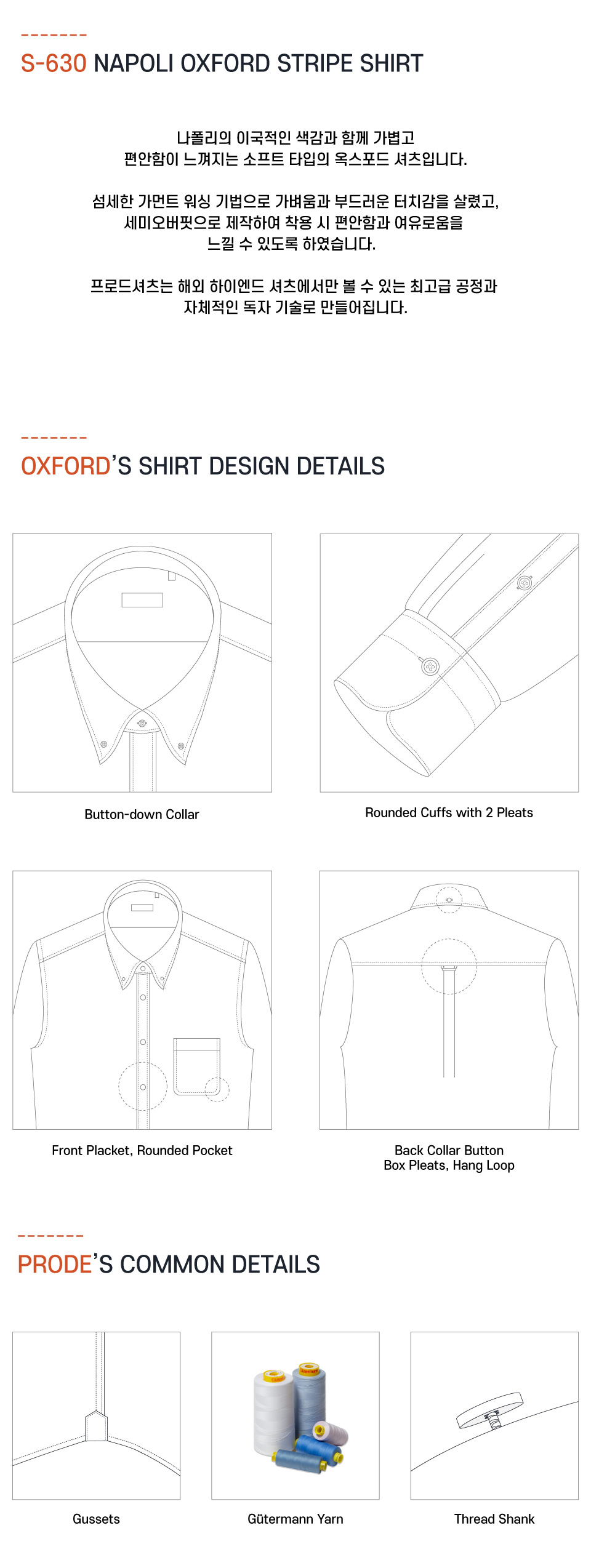 S-630 NAPOLI OXFORD STRIPE SHIRT

나폴리의 이국적인 색감과 함께 가볍고
편안함이 느껴지는 소프트 타입의 옥스포드 셔츠입니다.

섬세한 가먼트 워싱 기법으로 가벼움과 부드러운 터치감을 살렸고,
세미오버핏으로 제작하여 착용 시 편안함과 여유로움을
느낄 수 있도록 하였습니다.

프로드셔츠는 해외 하이엔드 셔츠에서만 볼 수 있는 최고급 공정과
자체적인 독자 기술로 만들어집니다.

OXFORD'S SHIRT DESIGN DETAILS

Button-down Collar

Rounded Cuffs with 2 Pleats

Front Placket, Rounded Pocket

Back Collar Button
Box Pleats, Hang Loop

PRODE'S COMMON DETAILS

Gussets

Gütermann Yarn

Thread Shank