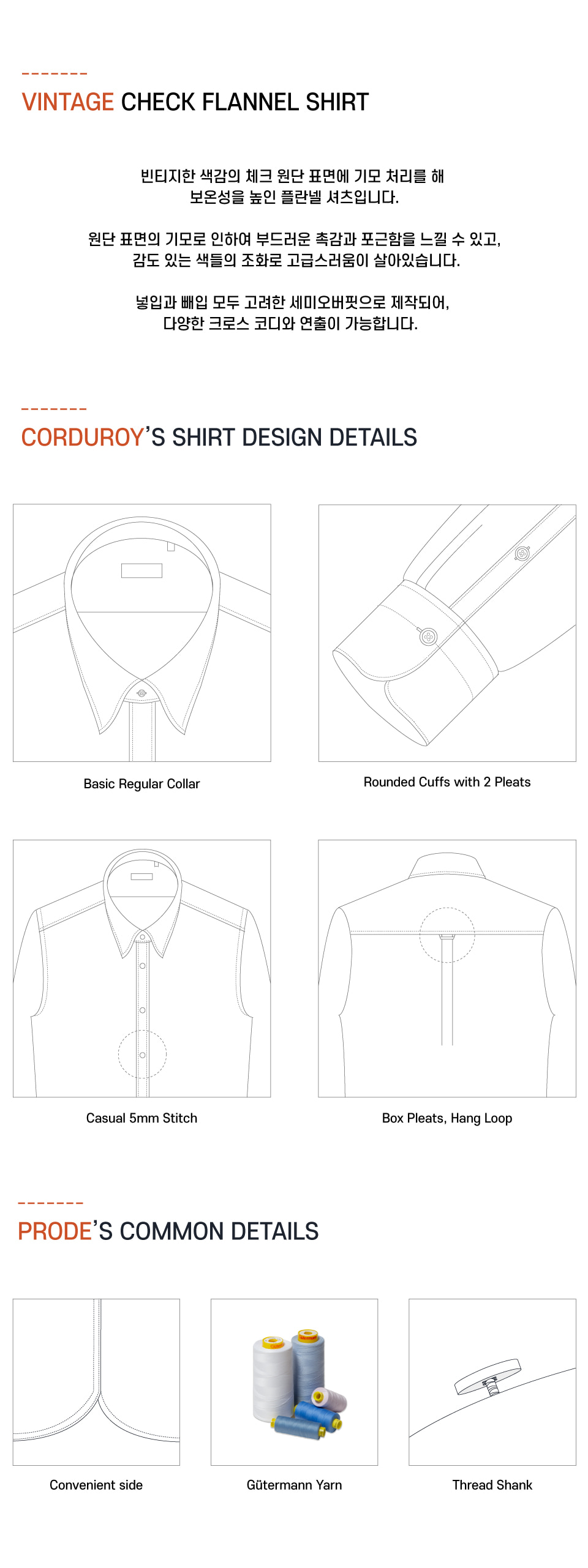 VINTAGE CHECK FLANNEL SHIRT

빈티지한 색감의 체크 원단 표면에 기모 처리를 해 보온성을 높인 플란넬 셔츠입니다.

원단 표면의 기모로 인하여 부드러운 촉감과 포근함을 느낄 수 있고, 감도 있는 색들의 조화로 고급스러움이 살아있습니다.

넣입과 빼입 모두 고려한 세미오버핏으로 제작되어, 다양한 크로스 코디와 연출이 가능합니다.

CORDUROY'S SHIRT DESIGN DETAILS

Basic Regular Collar

Rounded Cuffs with 2 Pleats

Casual 5mm Stitch

Box Pleats, Hang Loop

PRODE'S COMMON DETAILS

Convenient side

Gütermann Yarn

Thread Shank