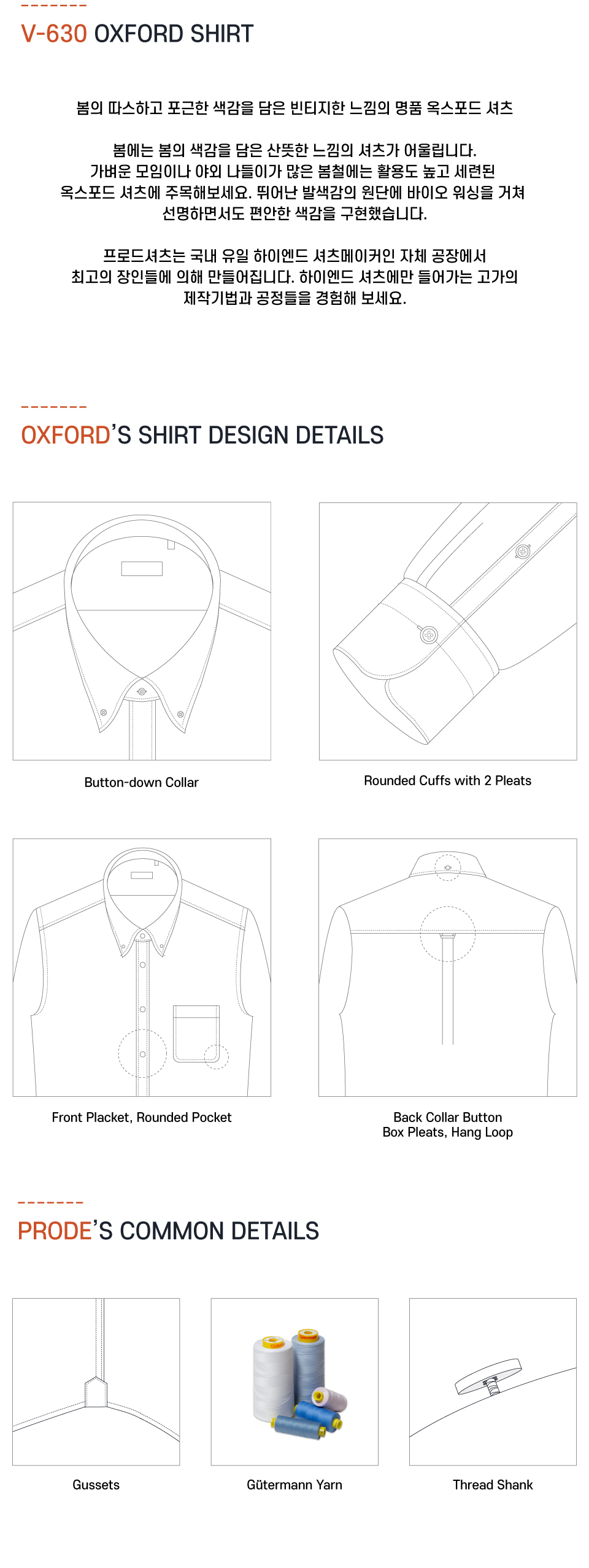 V-630 OXFORD SHIRT

봄의 따스하고 포근한 색감을 담은 빈티지한 느낌의 명품 옥스포드 셔츠

봄에는 봄의 색감을 담은 산뜻한 느낌의 셔츠가 어울립니다. 가벼운 모임이나 야외 나들이가 많은 봄철에는 활용도 높고 세련된 옥스포드 셔츠에 주목해보세요. 뛰어난 발색감의 원단에 바이오 워싱을 거쳐 선명하면서도 편안한 색감을 구현했습니다.

프로드셔츠는 국내 유일 하이엔드 셔츠메이커인 자체 공장에서 최고의 장인들에 의해 만들어집니다. 하이엔드 셔츠에만 들어가는 고가의 제작기법과 공정들을 경험해 보세요.

OXFORD'S SHIRT DESIGN DETAILS

Button-down Collar

Rounded Cuffs with 2 Pleats

Front Placket, Rounded Pocket

Back Collar Button
Box Pleats, Hang Loop

PRODE'S COMMON DETAILS

Gussets

Gütermann Yarn

Thread Shank