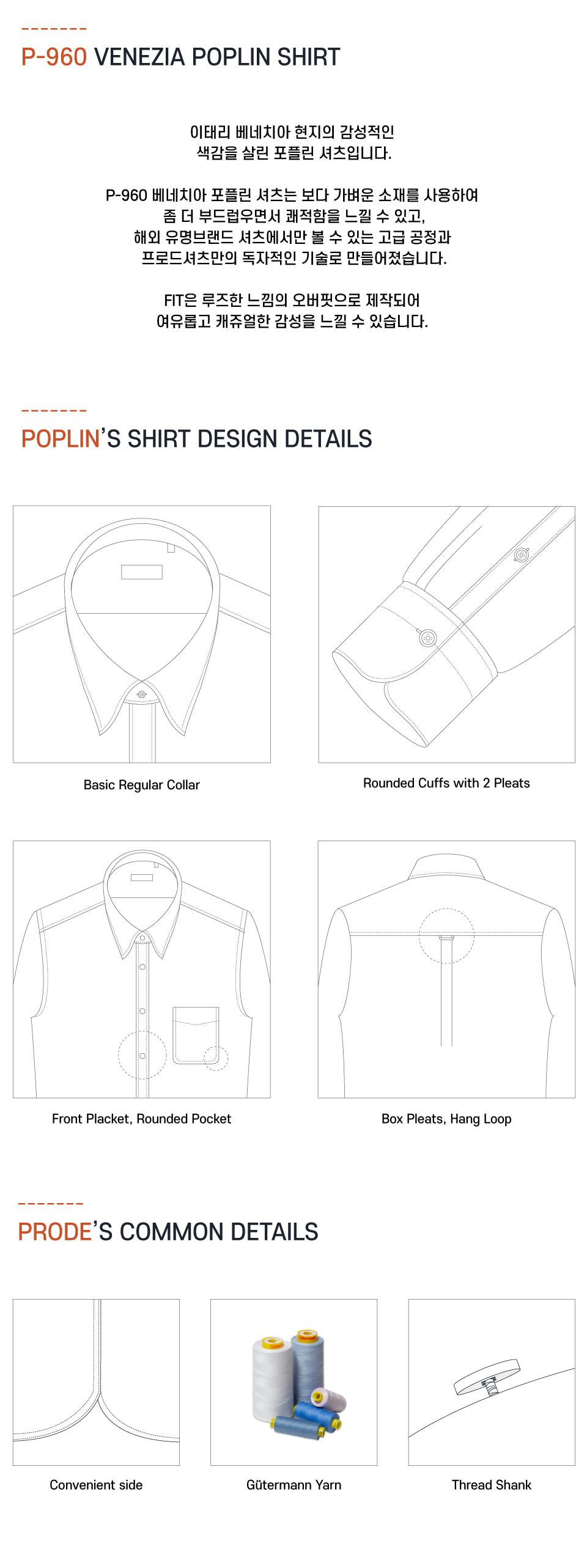 P-960 VENEZIA POPLIN SHIRT

이태리 베네치아 현지의 감성적인 색감을 살린 포플린 셔츠입니다.

P-960 베네치아 포플린 셔츠는 보다 가벼운 소재를 사용하여 좀 더 부드럽우면서 쾌적함을 느낄 수 있고, 해외 유명브랜드 셔츠에서만 볼 수 있는 고급 공정과 프로드셔츠만의 독자적인 기술로 만들어졌습니다.

FIT은 루즈한 느낌의 오버핏으로 제작되어 여유롭고 캐쥬얼한 감성을 느낄 수 있습니다.

POPLIN'S SHIRT DESIGN DETAILS

Basic Regular Collar

Rounded Cuffs with 2 Pleats

Front Placket, Rounded Pocket

Box Pleats, Hang Loop

PRODE'S COMMON DETAILS

Convenient side

Gütermann Yarn

Thread Shank