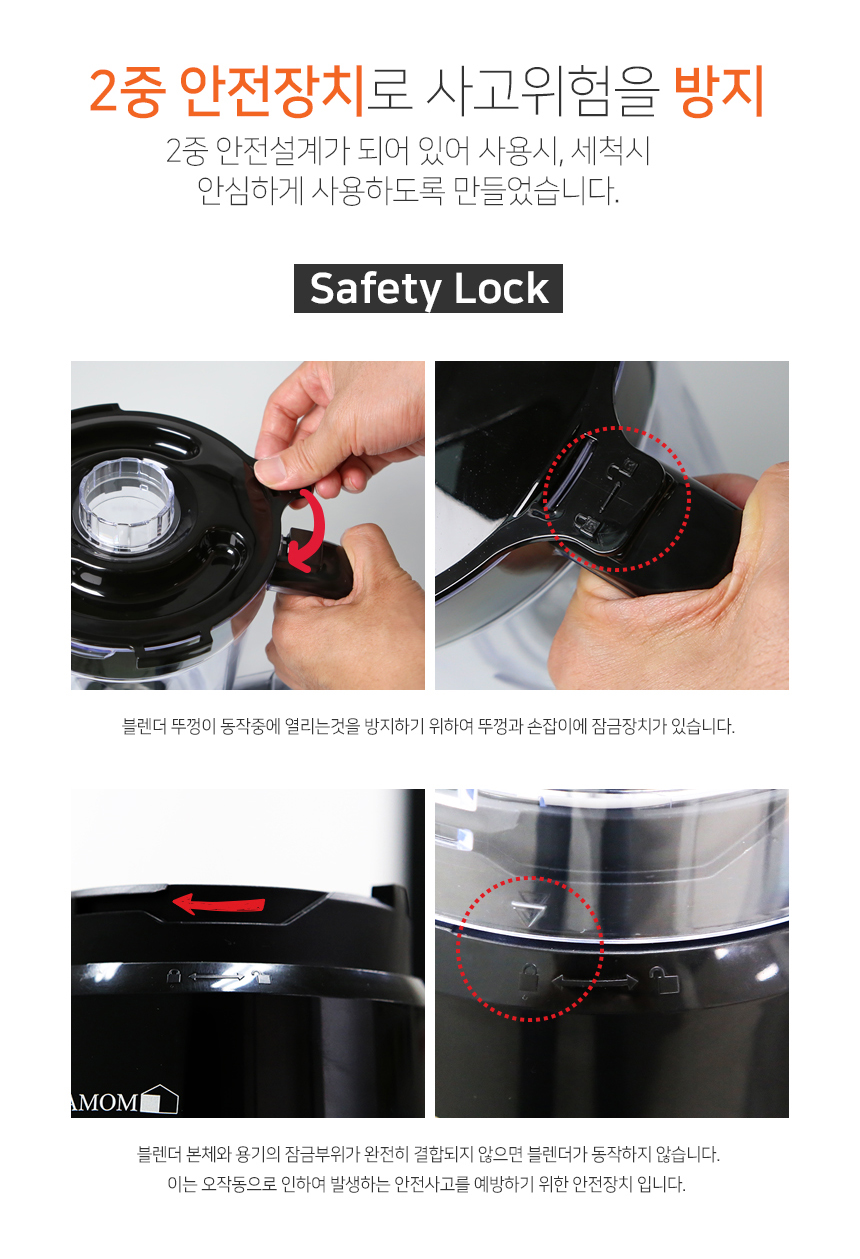 2중 안전장치로 사고위험을 방지

2중 안전설계가 되어 있어 사용시, 세척시
안심하게 사용하도록 만들었습니다.

Safety Lock

블렌더 뚜껑이 동작중에 열리는것을 방지하기 위하여 뚜껑과 손잡이에 잠금장치가 있습니다.

AMOM

블렌더 본체와 용기의 잠금부위가 완전히 결합되지 않으면 블렌더가 동작하지 않습니다.
이는 오작동으로 인하여 발생하는 안전사고를 예방하기 위한 안전장치 입니다.