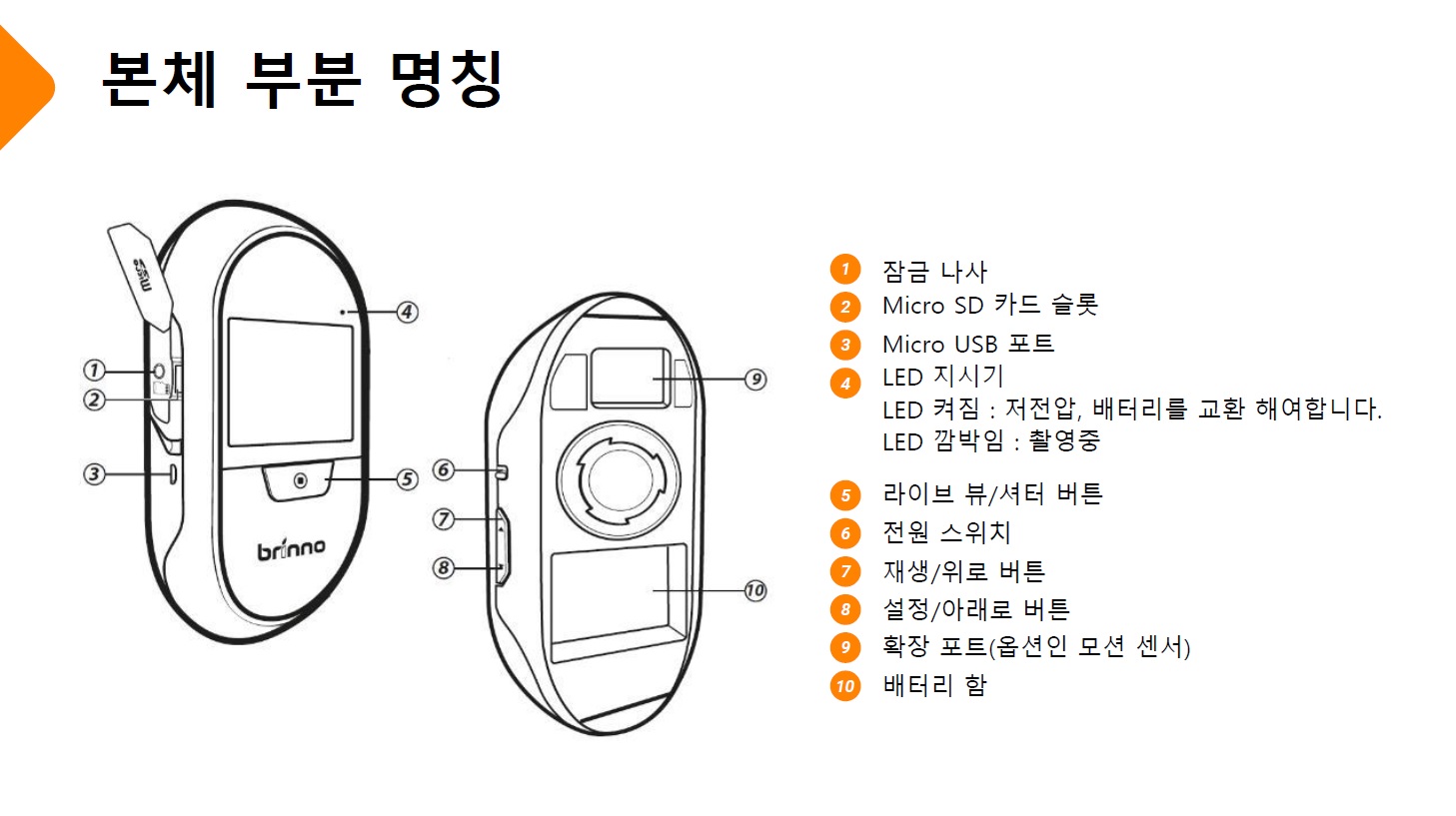 본체 부분 명칭

①
②
③
④
⑤
brinno
⑥
⑦
⑧
⑨
⑩

1 잠금 나사
2 Micro SD 카드 슬롯
3 Micro USB 포트
4 LED 지시기
LED 켜짐 : 저전압, 배터리를 교환 해여합니다.
LED 깜박임 : 촬영중

5 라이브 뷰/셔터 버튼
6 전원 스위치
7 재생/위로 버튼
8 설정/아래로 버튼
9 확장 포트(옵션인 모션 센서)
10 배터리 함