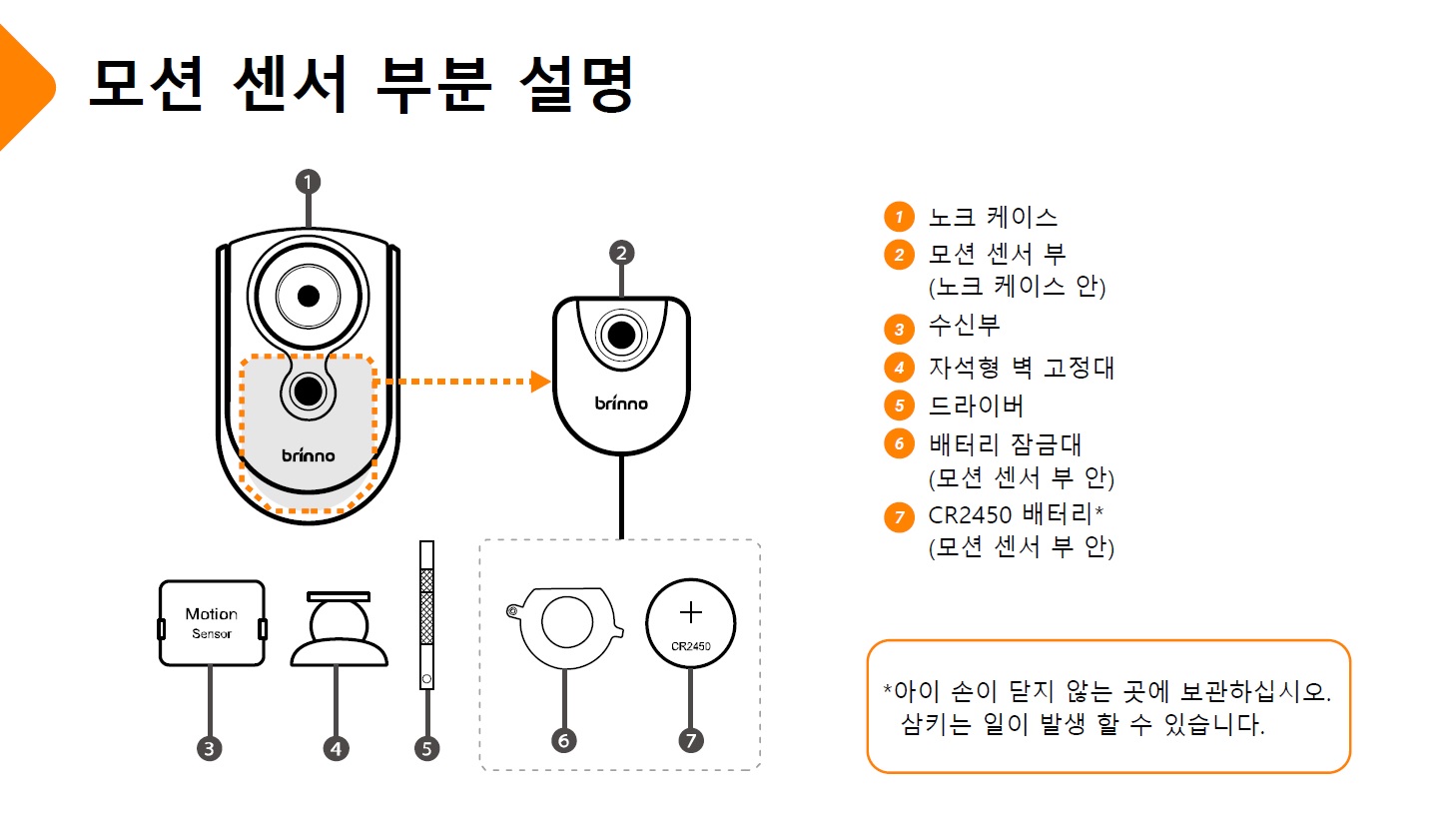 모션 센서 부분 설명

1

brinno

2

brinno

Motion Sensor

+
CR2450

3 4 5 6 7

1 노크 케이스
2 모션 센서 부
(노크 케이스 안)
3 수신부
4 자석형 벽 고정대
5 드라이버
6 배터리 잠금대
(모션 센서 부 안)
7 CR2450 배터리*
(모션 센서 부 안)

*아이 손이 닿지 않는 곳에 보관하십시오. 삼키는 일이 발생 할 수 있습니다.