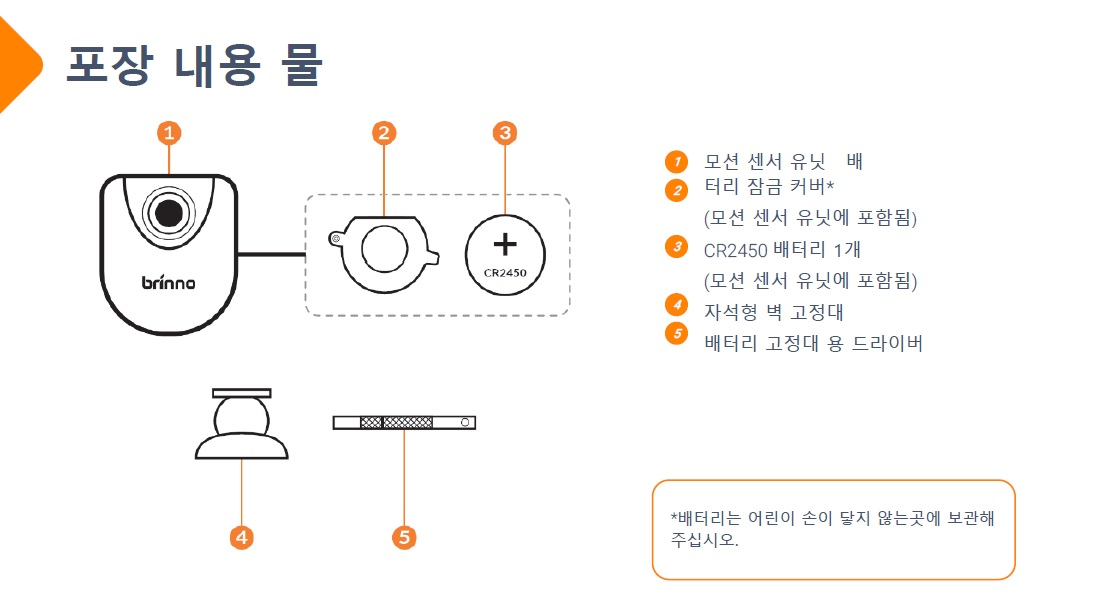 포장 내용 물

1

2

3

brinno

+
CR2450

4

5

1 모션 센서 유닛 배
2 터리 잠금 커버*
(모션 센서 유닛에 포함됨)
3 CR2450 배터리 1개
(모션 센서 유닛에 포함됨)
4 자석형 벽 고정대
5 배터리 고정대 용 드라이버

*배터리는 어린이 손이 닿지 않는곳에 보관해 주십시오.