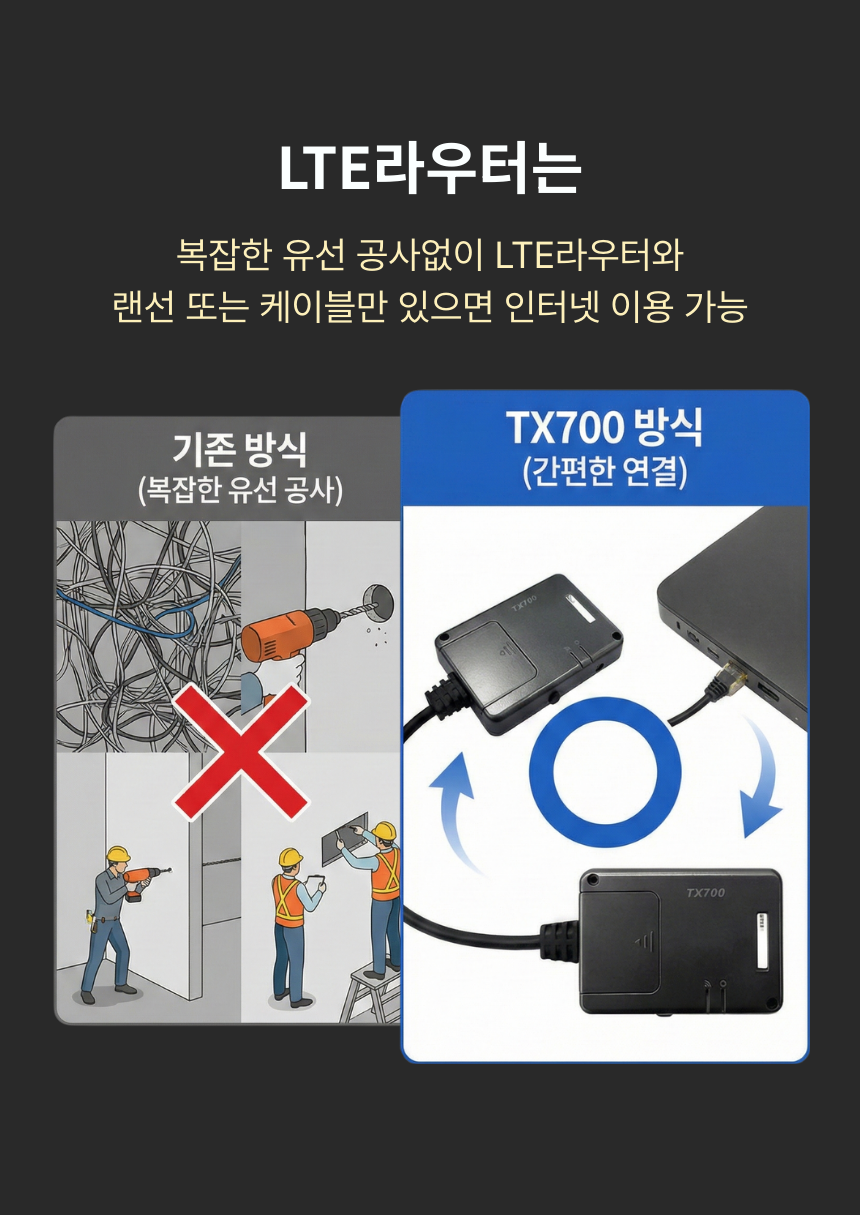 LTE라우터는

복잡한 유선 공사없이 LTE라우터와
랜선 또는 케이블만 있으면 인터넷 이용 가능

기존 방식
(복잡한 유선 공사)

TX700 방식
(간편한 연결)

TX700

TX700