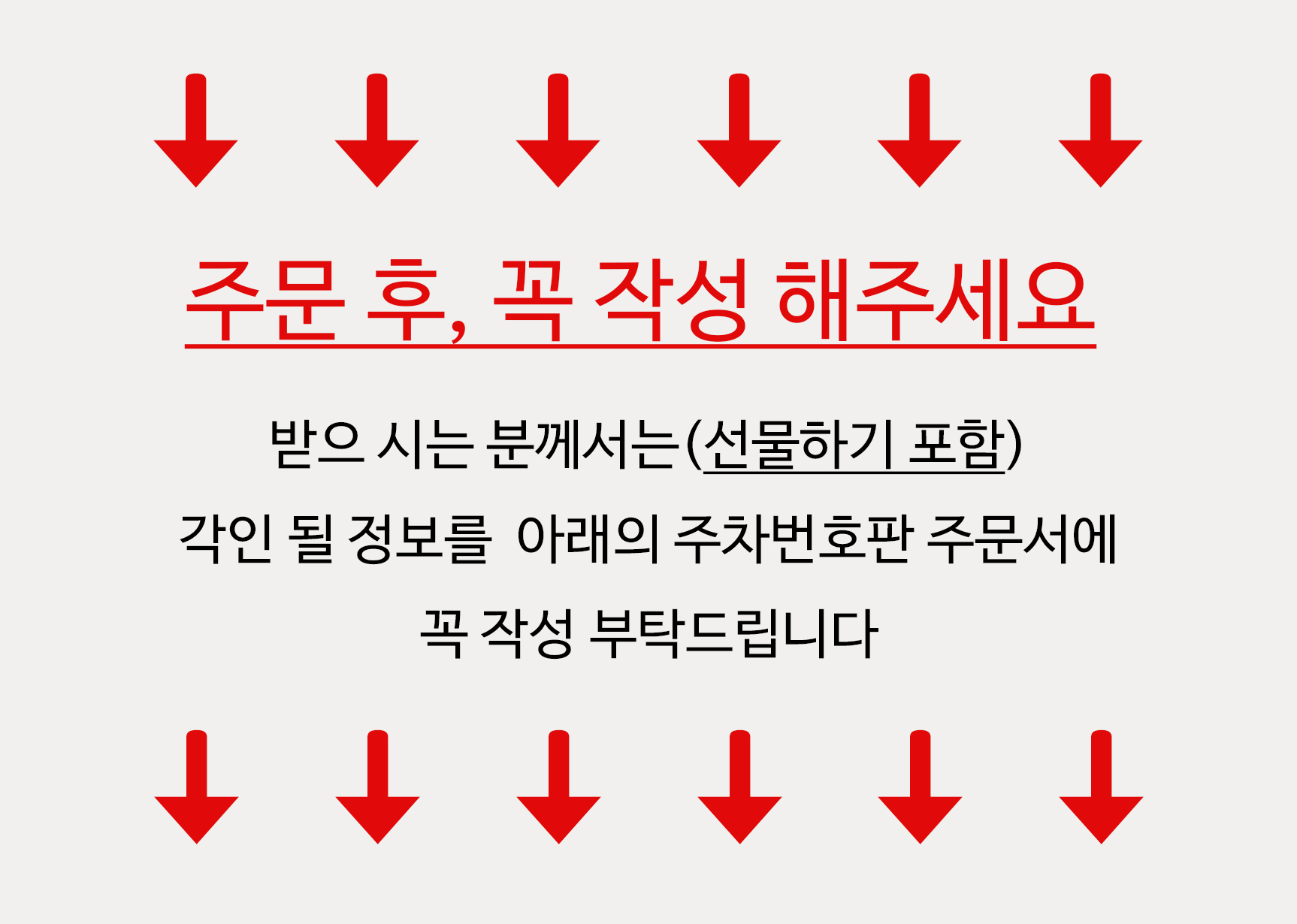 ↓ ↓ ↓ ↓ ↓ ↓

주문 후, 꼭 작성 해주세요

받으 시는 분께서는(선물하기 포함)
각인 될 정보를 아래의 주차번호판 주문서에
꼭 작성 부탁드립니다

↓ ↓ ↓ ↓ ↓ ↓