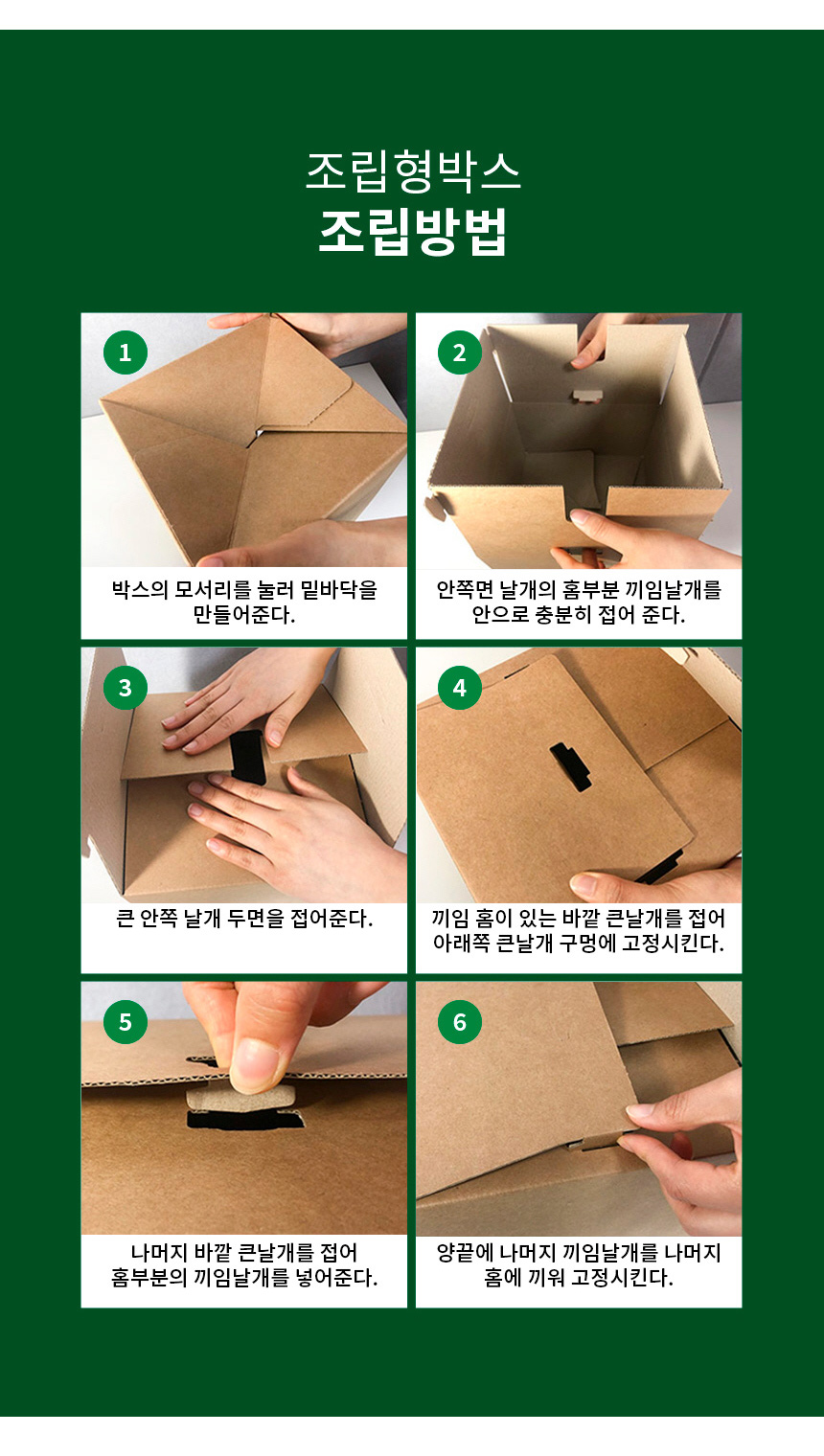 조립형박스
조립방법

1
박스의 모서리를 눌러 밑바닥을 만들어준다.

2
안쪽면 날개의 홈부분 끼임날개를 안으로 충분히 접어 준다.

3
큰 안쪽 날개 두면을 접어준다.

4
끼임 홈이 있는 바깥 큰날개를 접어 아래쪽 큰날개 구멍에 고정시킨다.

5
나머지 바깥 큰날개를 접어 홈부분의 끼임날개를 넣어준다.

6
양끝에 나머지 끼임날개를 나머지 홈에 끼워 고정시킨다.