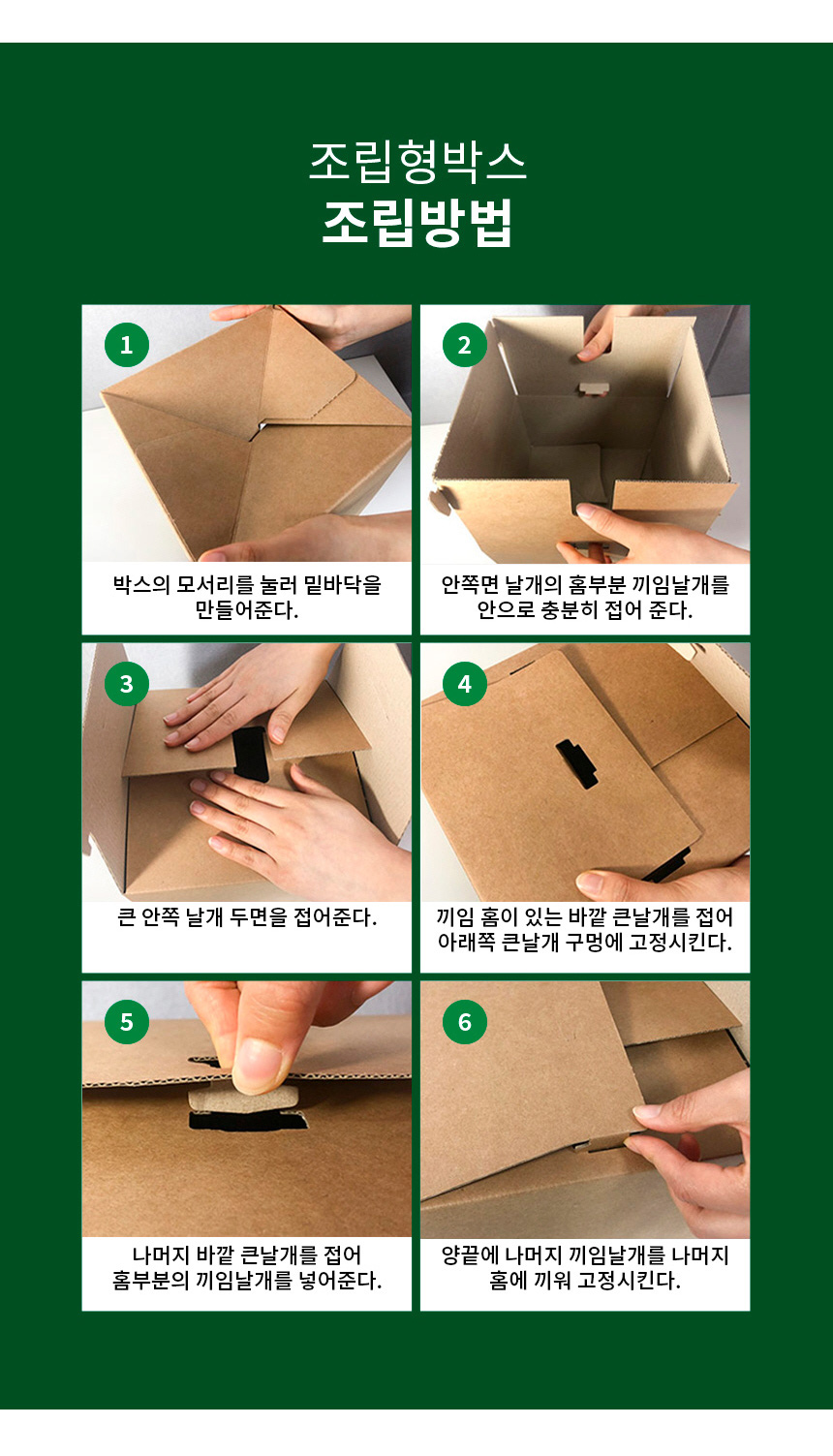 조립형박스
조립방법

1
박스의 모서리를 눌러 밑바닥을 만들어준다.

2
안쪽면 날개의 홈부분 끼임날개를 안으로 충분히 접어 준다.

3
큰 안쪽 날개 두면을 접어준다.

4
끼임 홈이 있는 바깥 큰날개를 접어 아래쪽 큰날개 구멍에 고정시킨다.

5
나머지 바깥 큰날개를 접어 홈부분의 끼임날개를 넣어준다.

6
양끝에 나머지 끼임날개를 나머지 홈에 끼워 고정시킨다.