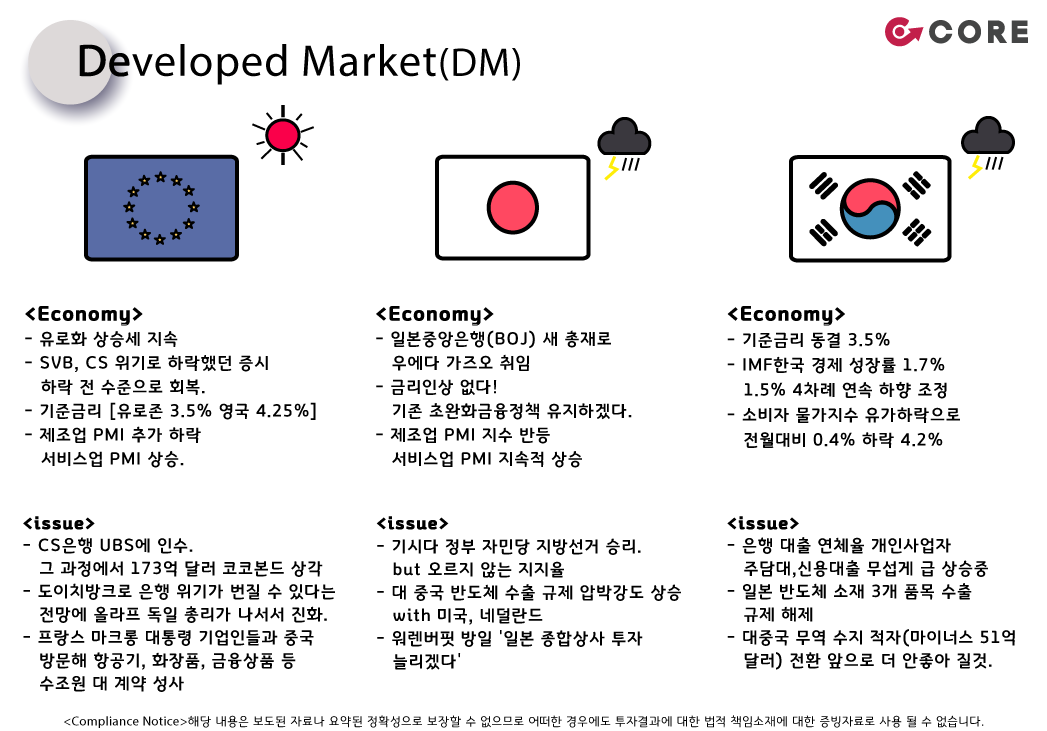 CORE

Developed Market(DM)

<Economy>
- 유로화 상승세 지속
- SVB, CS 위기로 하락했던 증시 하락 전 수준으로 회복.
- 기준금리 [유로존 3.5% 영국 4.25%]
- 제조업 PMI 추가 하락 서비스업 PMI 상승.

<issue>
- CS은행 UBS에 인수. 그 과정에서 173억 달러 코코본드 상각
- 도이치방크로 은행 위기가 번질 수 있다는 전망에 올라프 독일 총리가 나서서 진화.
- 프랑스 마크롱 대통령 기업인들과 중국 방문해 항공기, 화장품, 금융상품 등 수조원 대 계약 성사

<Economy>
- 일본중앙은행(BOJ) 새 총재로 우에다 가즈오 취임
- 금리인상 없다! 기존 초완화금융정책 유지하겠다.
- 제조업 PMI 지수 반등 서비스업 PMI 지속적 상승

<issue>
- 기시다 정부 자민당 지방선거 승리. but 오르지 않는 지지율
- 대 중국 반도체 수출 규제 압박강도 상승 with 미국, 네덜란드
- 워렌버핏 방일 '일본 종합상사 투자 늘리겠다'

<Economy>
- 기준금리 동결 3.5%
- IMF한국 경제 성장률 1.7% 1.5% 4차례 연속 하향 조정
- 소비자 물가지수 유가하락으로 전월대비 0.4% 하락 4.2%

<issue>
- 은행 대출 연체율 개인사업자 주담대,신용대출 무섭게 급 상승중
- 일본 반도체 소재 3개 품목 수출 규제 해제
- 대중국 무역 수지 적자(마이너스 51억 달러) 전환 앞으로 더 안좋아 질것.

<Compliance Notice>해당 내용은 보도된 자료나 요약된 정확성으로 보장할 수 없으므로 어떠한 경우에도 투자결과에 대한 법적 책임소재에 대한 증빙자료로 사용 될 수 없습니다.