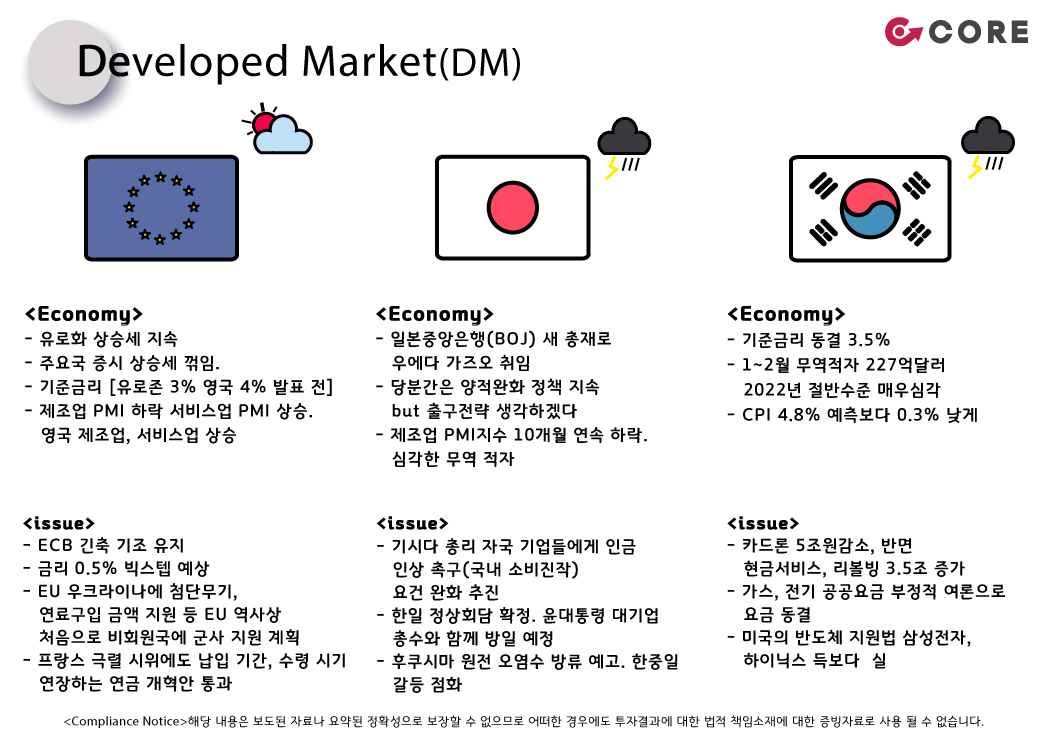 CORE

Developed Market(DM)

<Economy>
- 유로화 상승세 지속
- 주요국 증시 상승세 꺾임.
- 기준금리 [유로존 3% 영국 4% 발표 전]
- 제조업 PMI 하락 서비스업 PMI 상승. 영국 제조업, 서비스업 상승

<issue>
- ECB 긴축 기조 유지
- 금리 0.5% 빅스텝 예상
- EU 우크라이나에 첨단무기, 연료구입 금액 지원 등 EU 역사상 처음으로 비회원국에 군사 지원 계획
- 프랑스 극렬 시위에도 납입 기간, 수령 시기 연장하는 연금 개혁안 통과

<Economy>
- 일본중앙은행(BOJ) 새 총재로 우에다 가즈오 취임
- 당분간은 양적완화 정책 지속 but 출구전략 생각하겠다
- 제조업 PMI지수 10개월 연속 하락. 심각한 무역 적자

<issue>
- 기시다 총리 자국 기업들에게 인금 인상 촉구(국내 소비진작) 요건 완화 추진
- 한일 정상회담 확정. 윤대통령 대기업 총수와 함께 방일 예정
- 후쿠시마 원전 오염수 방류 예고. 한중일 갈등 점화

<Economy>
- 기준금리 동결 3.5%
- 1~2월 무역적자 227억달러 2022년 절반수준 매우심각
- CPI 4.8% 예측보다 0.3% 낮게

<issue>
- 카드론 5조원감소, 반면 현금서비스, 리볼빙 3.5조 증가
- 가스, 전기 공공요금 부정적 여론으로 요금 동결
- 미국의 반도체 지원법 삼성전자, 하이닉스 득보다 실

<Compliance Notice>해당 내용은 보도된 자료나 요약된 정확성으로 보장할 수 없으므로 어떠한 경우에도 투자결과에 대한 법적 책임소재에 대한 증빙자료로 사용 될 수 없습니다.