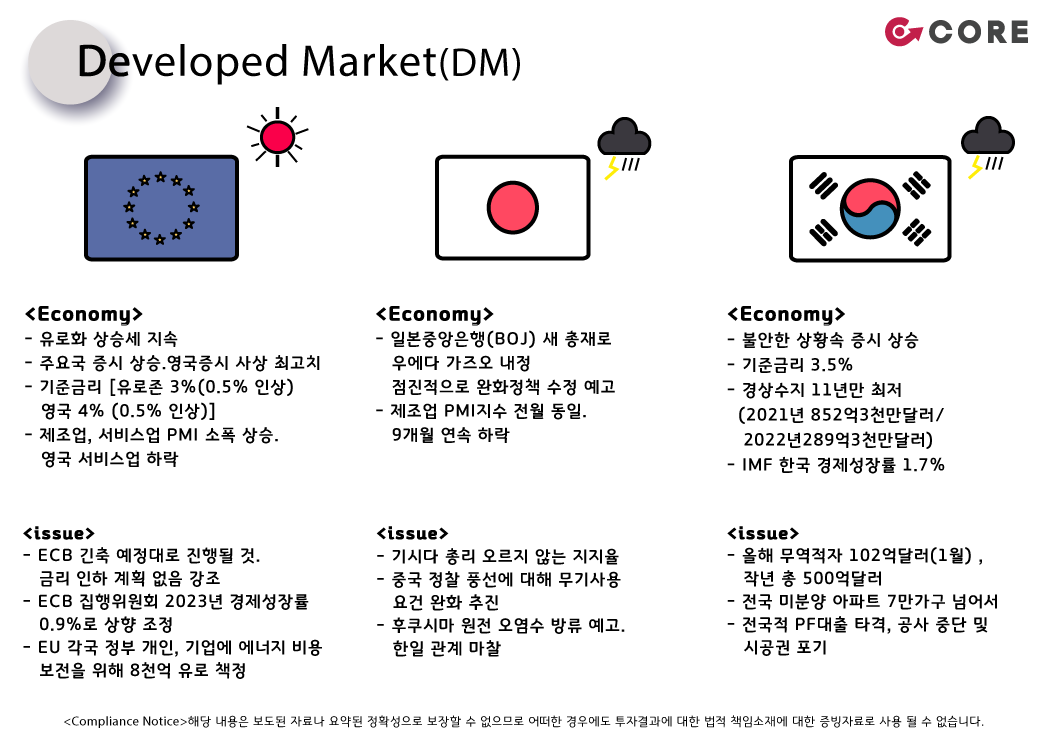 CORE

Developed Market(DM)

<Economy>
- 유로화 상승세 지속
- 주요국 증시 상승.영국증시 사상 최고치
- 기준금리 [유로존 3%(0.5% 인상) 영국 4% (0.5% 인상)]
- 제조업, 서비스업 PMI 소폭 상승. 영국 서비스업 하락

<issue>
- ECB 긴축 예정대로 진행될 것. 금리 인하 계획 없음 강조
- ECB 집행위원회 2023년 경제성장률 0.9%로 상향 조정
- EU 각국 정부 개인, 기업에 에너지 비용 보전을 위해 8천억 유로 책정

<Economy>
- 일본중앙은행(BOJ) 새 총재로 우에다 가즈오 내정 점진적으로 완화정책 수정 예고
- 제조업 PMI지수 전월 동일. 9개월 연속 하락

<issue>
- 기시다 총리 오르지 않는 지지율
- 중국 정찰 풍선에 대해 무기사용 요건 완화 추진
- 후쿠시마 원전 오염수 방류 예고. 한일 관계 마찰

<Economy>
- 불안한 상황속 증시 상승
- 기준금리 3.5%
- 경상수지 11년만 최저 (2021년 852억3천만달러/ 2022년289억3천만달러)
- IMF 한국 경제성장률 1.7%

<issue>
- 올해 무역적자 102억달러(1월) , 작년 총 500억달러
- 전국 미분양 아파트 7만가구 넘어서
- 전국적 PF대출 타격, 공사 중단 및 시공권 포기

<Compliance Notice>해당 내용은 보도된 자료나 요약된 정확성으로 보장할 수 없으므로 어떠한 경우에도 투자결과에 대한 법적 책임소재에 대한 증빙자료로 사용 될 수 없습니다.