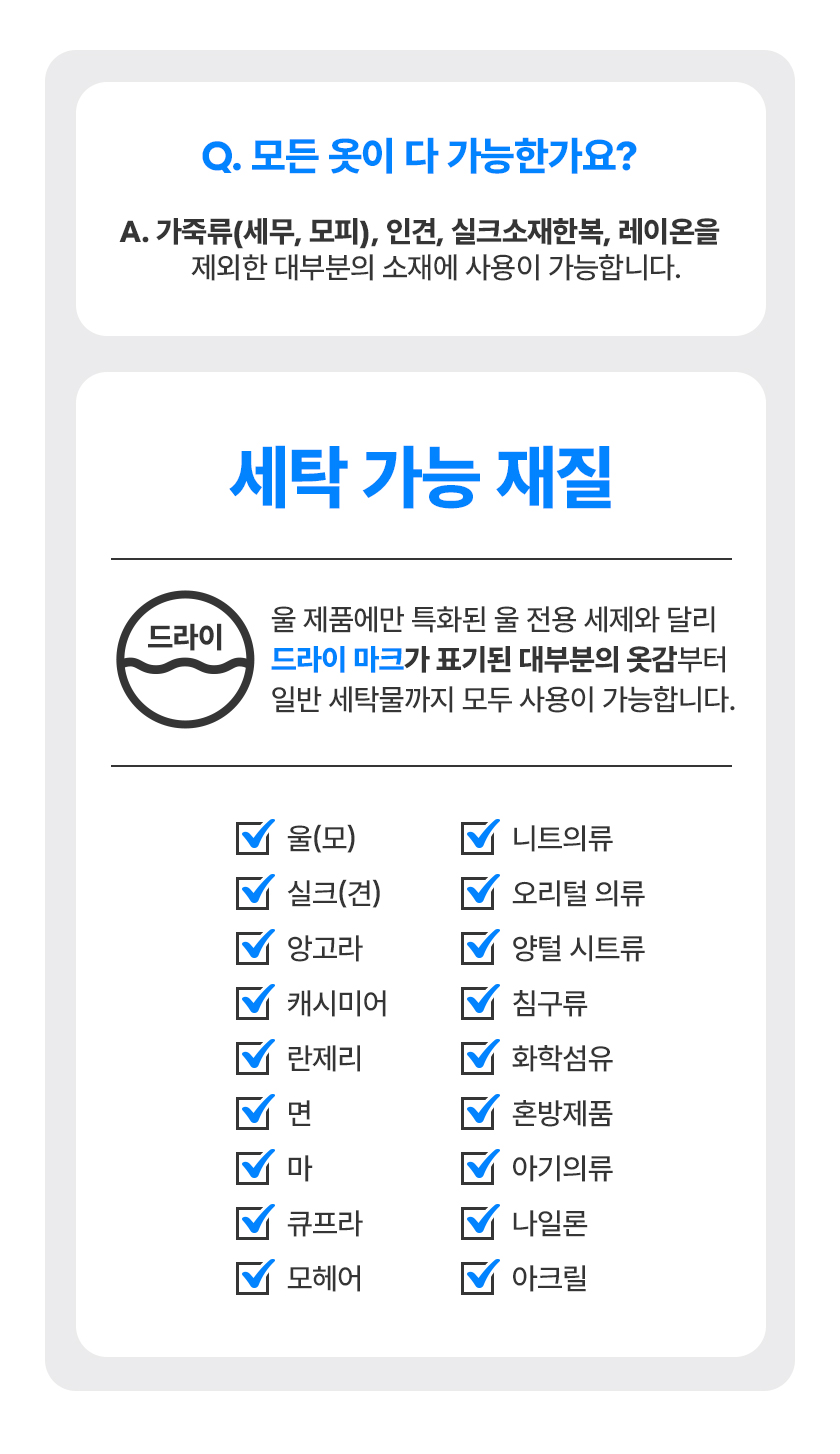 Q. 모든 옷이 다 가능한가요?

A. 가죽류(세무, 모피), 인견, 실크소재한복, 레이온을 제외한 대부분의 소재에 사용이 가능합니다.

세탁 가능 재질

드라이

울 제품에만 특화된 울 전용 세제와 달리 드라이 마크가 표기된 대부분의 옷감부터 일반 세탁물까지 모두 사용이 가능합니다.

☑ 울(모)
☑ 실크(견)
☑ 앙고라
☑ 캐시미어
☑ 란제리
☑ 면
☑ 마
☑ 큐프라
☑ 모헤어

☑ 니트의류
☑ 오리털 의류
☑ 양털 시트류
☑ 침구류
☑ 화학섬유
☑ 혼방제품
☑ 아기의류
☑ 나일론
☑ 아크릴