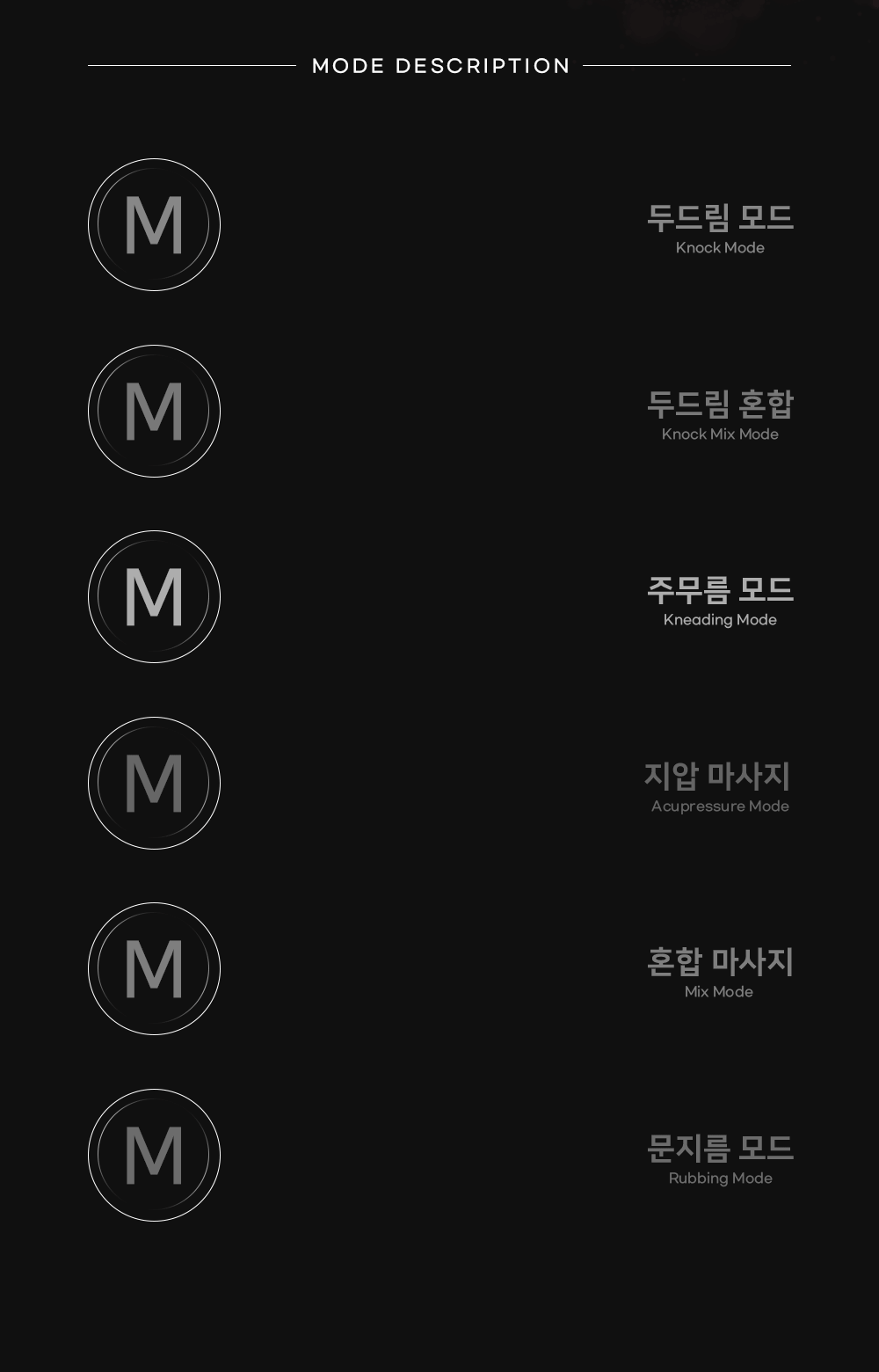 MODE DESCRIPTION

M

두드림 모드
Knock Mode

M

두드림 혼합
Knock Mix Mode

M

주무름 모드
Kneading Mode

M

지압 마사지
Acupressure Mode

M

혼합 마사지
Mix Mode

M

문지름 모드
Rubbing Mode