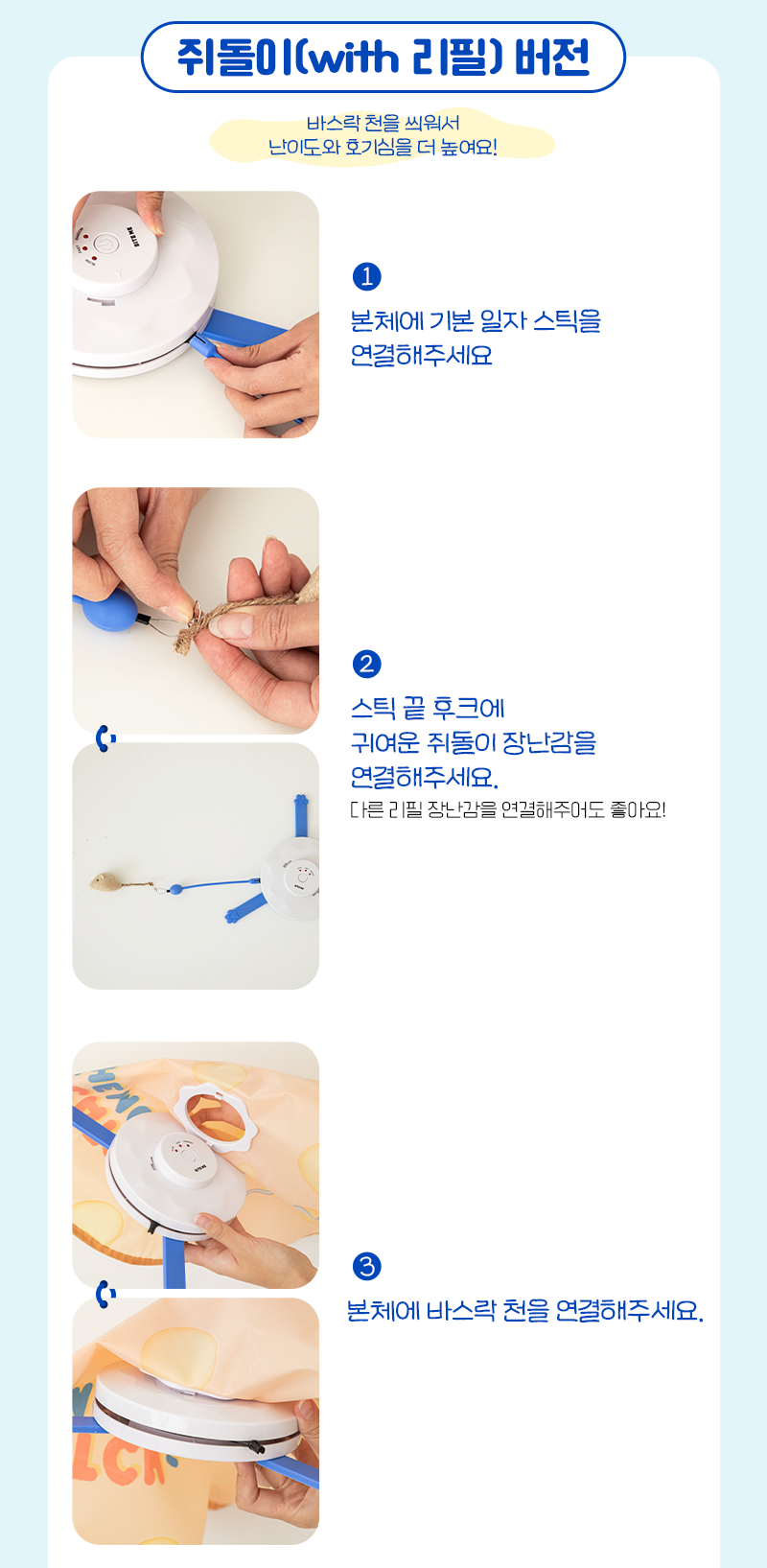 쥐돌이(with 리필) 버전

바스락 천을 씌워서
난이도와 호기심을 더 높여요!

1
본체에 기본 일자 스틱을 연결해주세요

2
스틱 끝 후크에 귀여운 쥐돌이 장난감을 연결해주세요.
다른 리필 장난감을 연결해주어도 좋아요!

3
본체에 바스락 천을 연결해주세요.