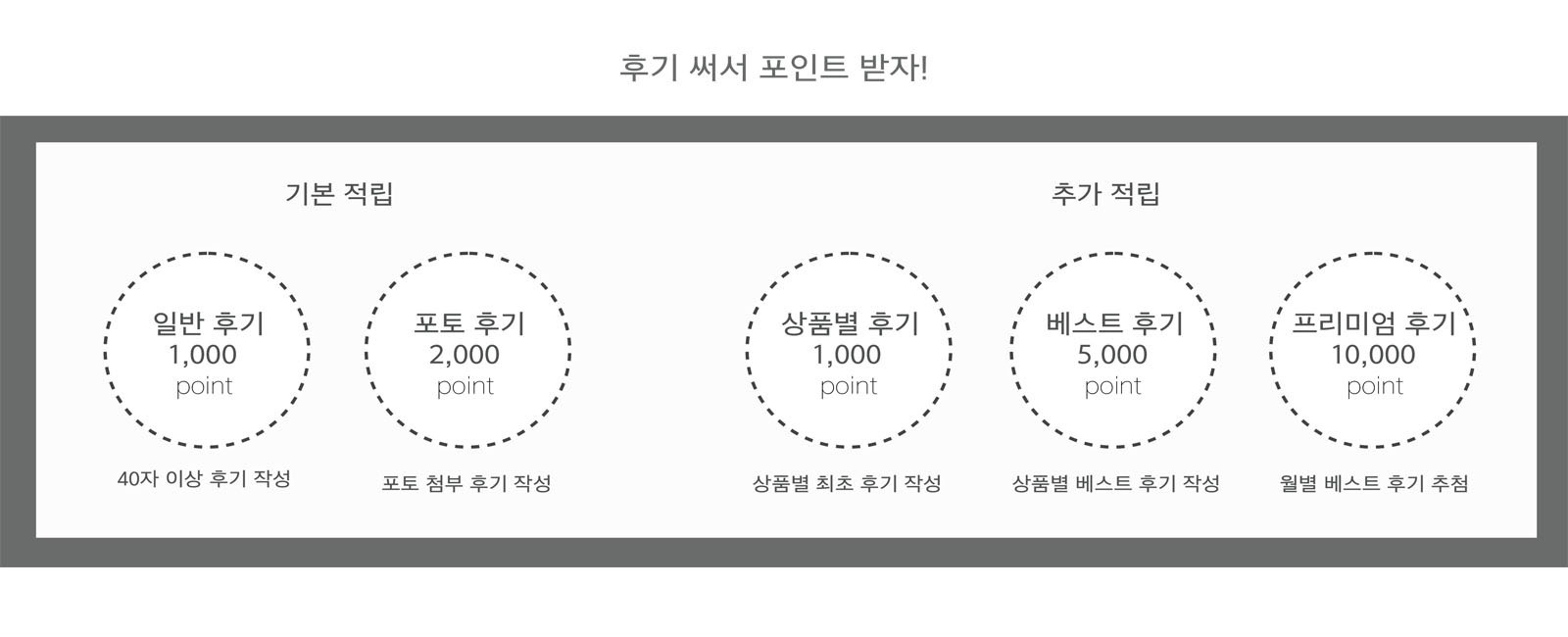 후기 써서 포인트 받자!

기본 적립

일반 후기
1,000
point

40자 이상 후기 작성

포토 후기
2,000
point

포토 첨부 후기 작성

추가 적립

상품별 후기
1,000
point

상품별 최초 후기 작성

베스트 후기
5,000
point

상품별 베스트 후기 작성

프리미엄 후기
10,000
point

월별 베스트 후기 추첨