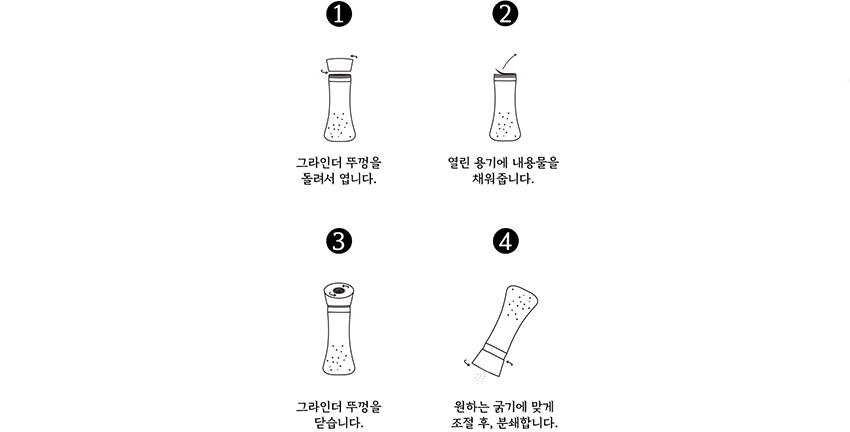 1

그라인더 뚜껑을 돌려서 엽니다.

2

열린 용기에 내용물을 채워줍니다.

3

그라인더 뚜껑을 닫습니다.

4

원하는 굵기에 맞게 조절 후, 분쇄합니다.