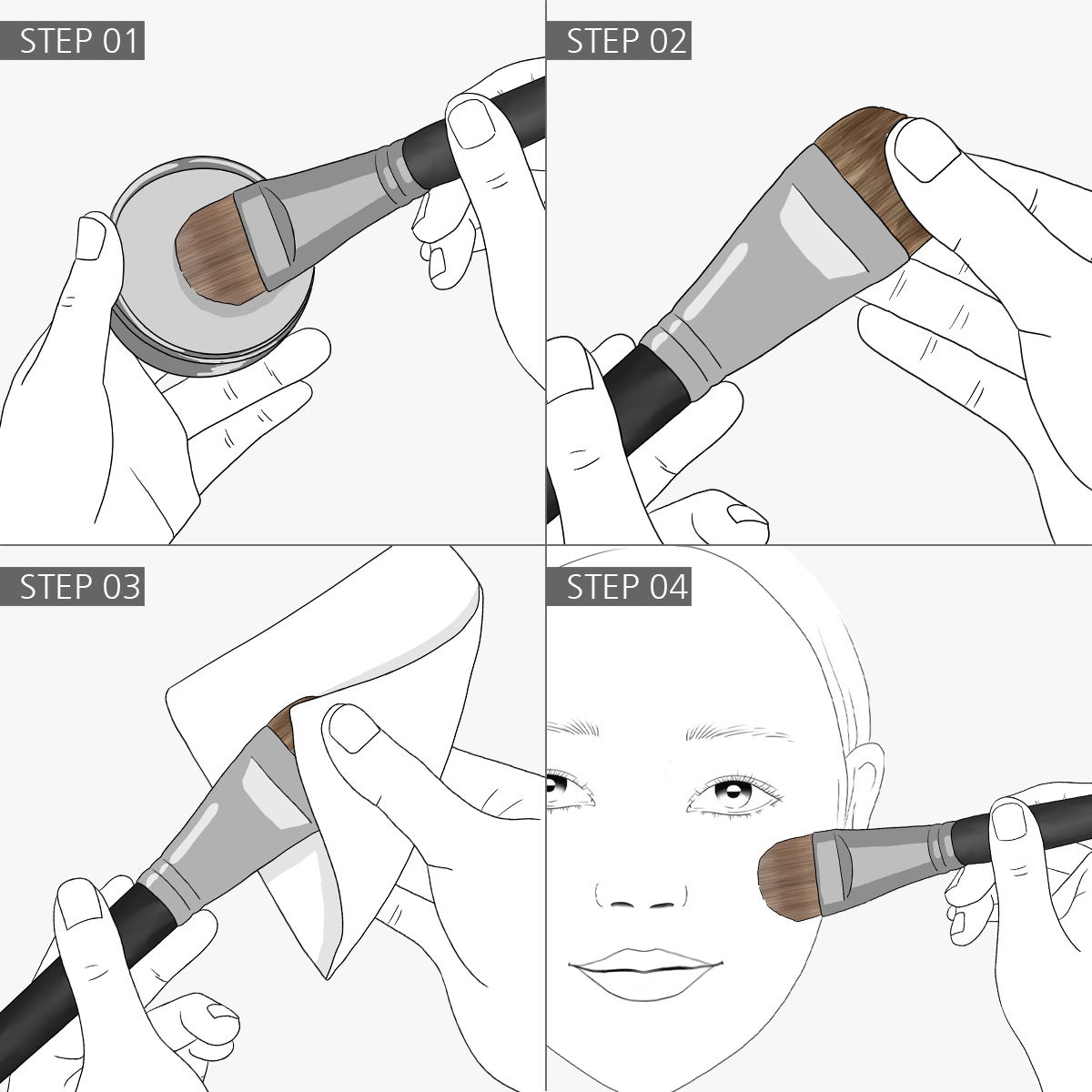 STEP 01

STEP 02

STEP 03

STEP 04