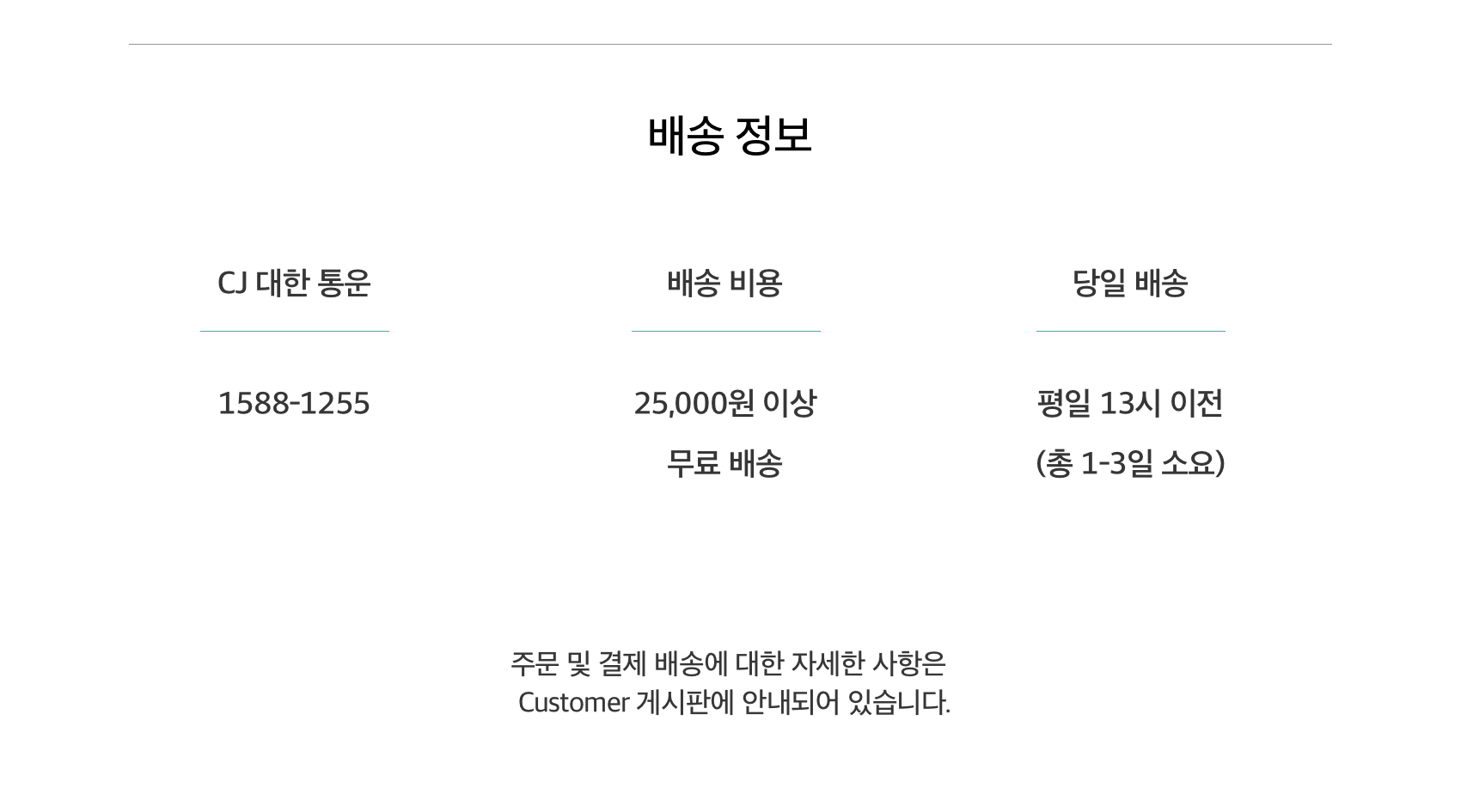 배송 정보

CJ 대한 통운

1588-1255

배송 비용

25,000원 이상
무료 배송

당일 배송

평일 13시 이전
(총 1-3일 소요)

주문 및 결제 배송에 대한 자세한 사항은
Customer 게시판에 안내되어 있습니다.