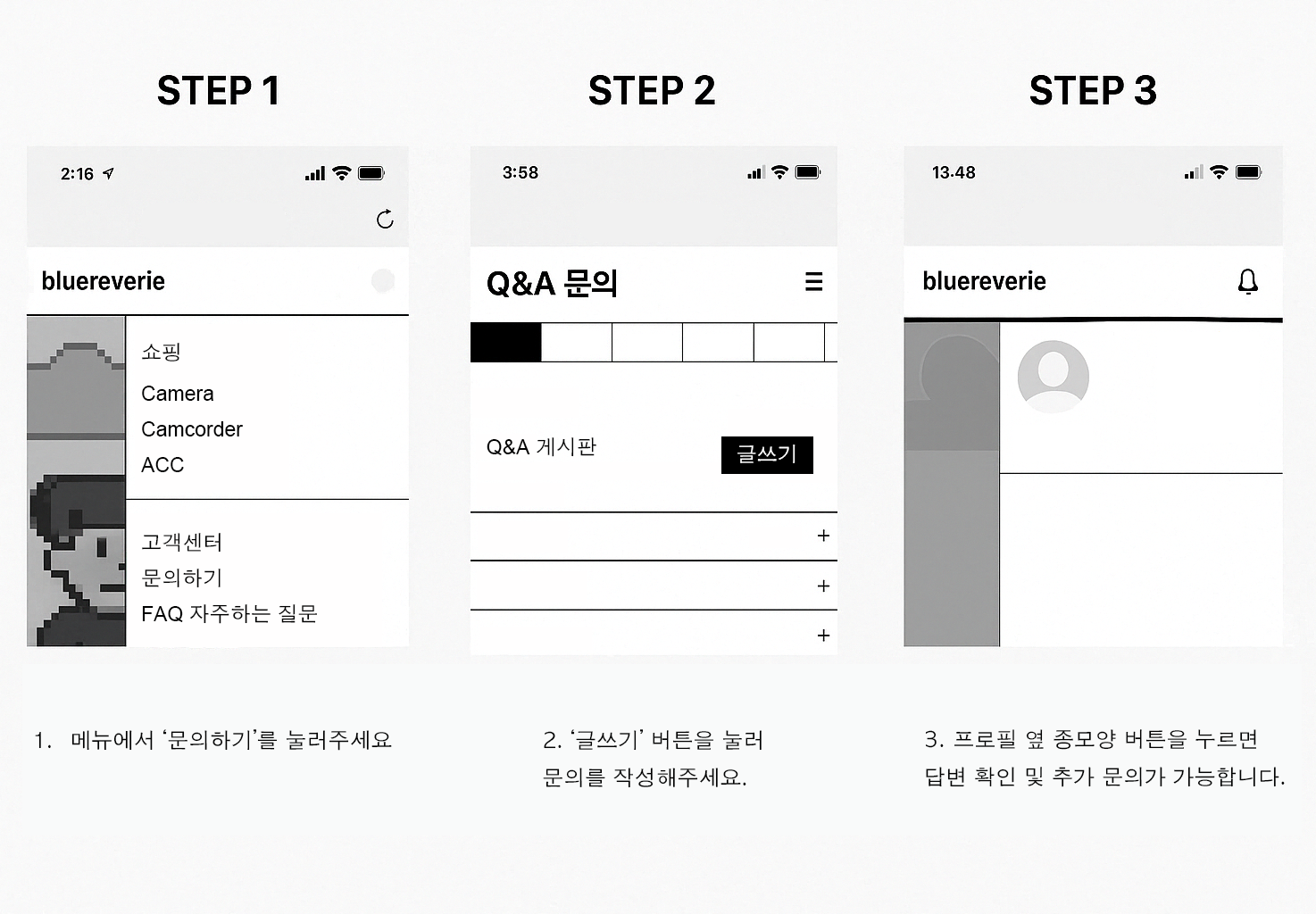 STEP 1

2:16

bluereverie

쇼핑
Camera
Camcorder
ACC

고객센터
문의하기
FAQ 자주하는 질문

1. 메뉴에서 '문의하기'를 눌러주세요

STEP 2

3:58

Q&A 문의

Q&A 게시판

글쓰기

+
+
+

2. '글쓰기' 버튼을 눌러 문의를 작성해주세요.

STEP 3

13:48

bluereverie

3. 프로필 옆 종모양 버튼을 누르면 답변 확인 및 추가 문의가 가능합니다.