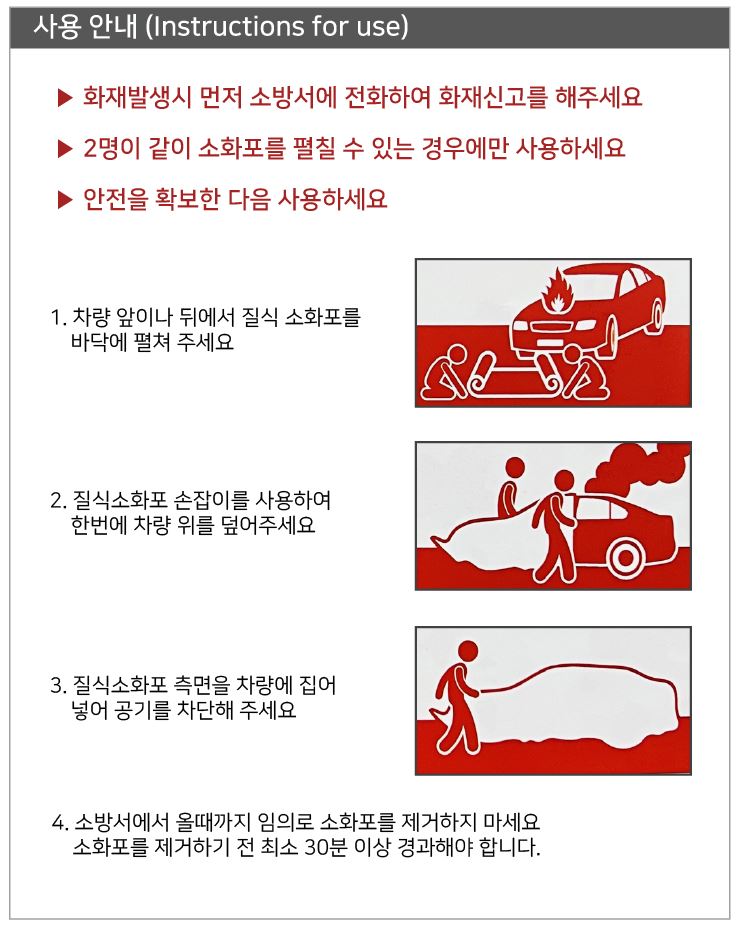 사용 안내 (Instructions for use)

▶ 화재발생시 먼저 소방서에 전화하여 화재신고를 해주세요

▶ 2명이 같이 소화포를 펼칠 수 있는 경우에만 사용하세요

▶ 안전을 확보한 다음 사용하세요

1. 차량 앞이나 뒤에서 질식 소화포를 바닥에 펼쳐 주세요

2. 질식소화포 손잡이를 사용하여 한번에 차량 위를 덮어주세요

3. 질식소화포 측면을 차량에 집어 넣어 공기를 차단해 주세요

4. 소방서에서 올때까지 임의로 소화포를 제거하지 마세요 소화포를 제거하기 전 최소 30분 이상 경과해야 합니다.