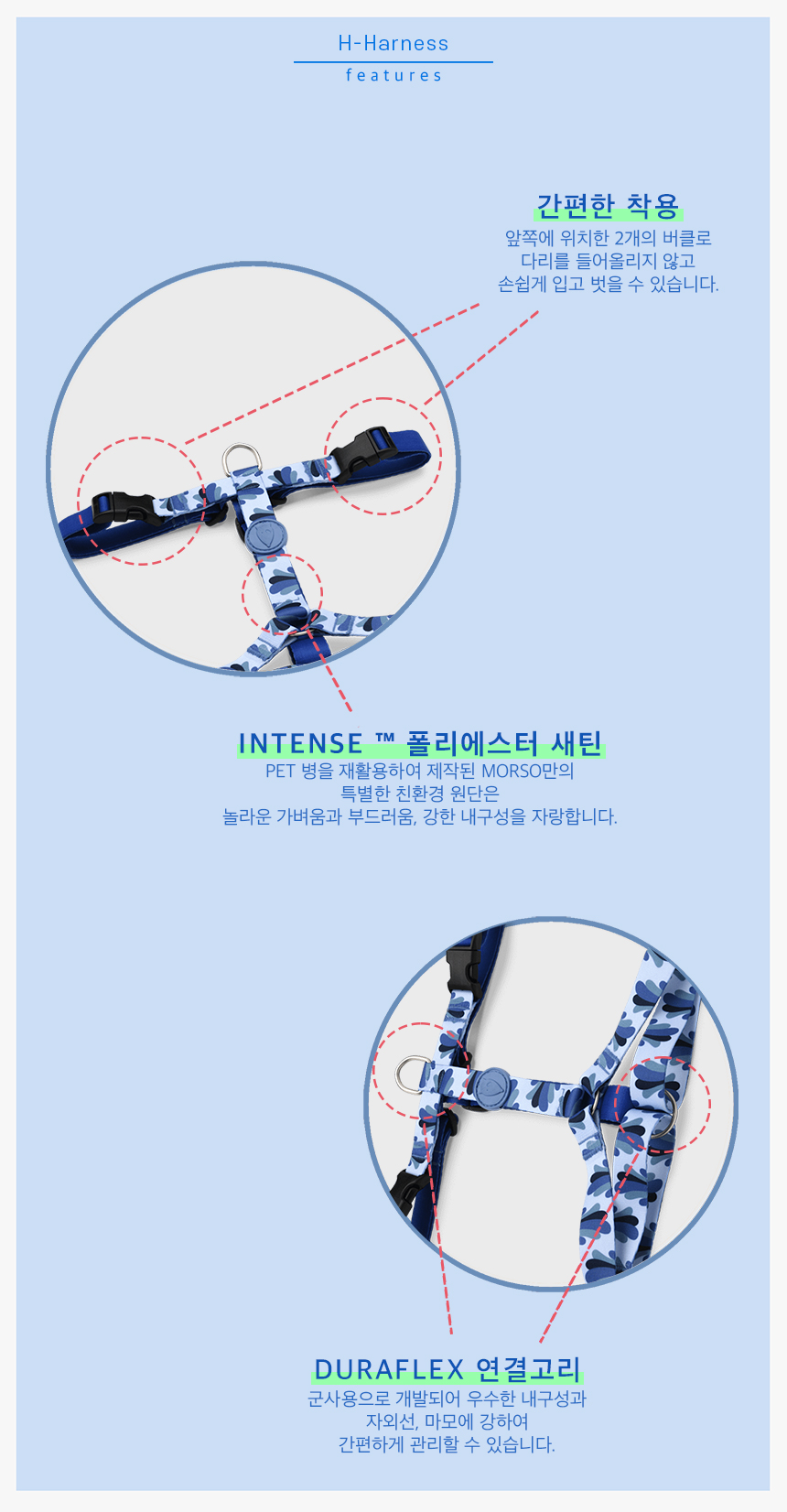 H-Harness
features

간편한 착용
앞쪽에 위치한 2개의 버클로
다리를 들어올리지 않고
손쉽게 입고 벗을 수 있습니다.

INTENSE ™ 폴리에스터 새틴
PET 병을 재활용하여 제작된 MORSO만의
특별한 친환경 원단은
놀라운 가벼움과 부드러움, 강한 내구성을 자랑합니다.

DURAFLEX 연결고리
군사용으로 개발되어 우수한 내구성과
자외선, 마모에 강하여
간편하게 관리할 수 있습니다.