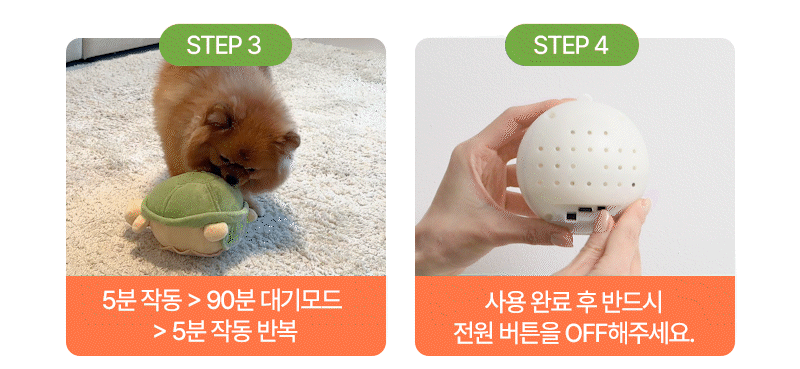 STEP 3

5분 작동 > 90분 대기모드
> 5분 작동 반복

STEP 4

사용 완료 후 반드시
전원 버튼을 OFF해주세요.