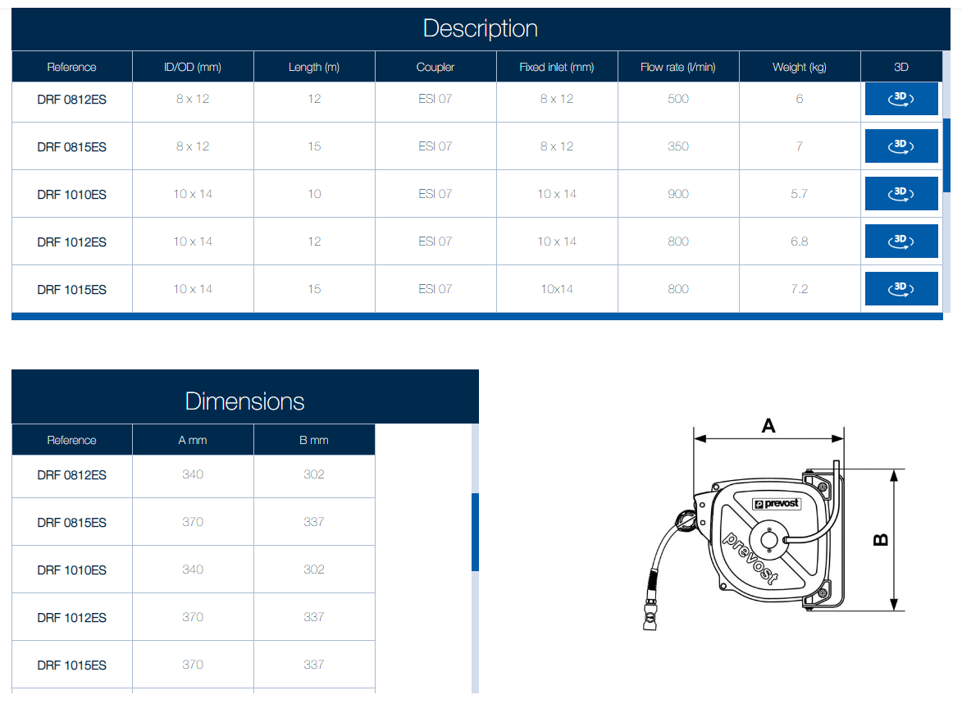 Description

| Reference | ID/OD (mm) | Length (m) | Coupler | Fixed inlet (mm) | Flow rate (l/min) | Weight (kg) | 3D |
|---|---|---|---|---|---|---|---|
| DRF 0812ES | 8 x 12 | 12 | ESI 07 | 8 x 12 | 500 | 6 | 3D |
| DRF 0815ES | 8 x 12 | 15 | ESI 07 | 8 x 12 | 350 | 7 | 3D |
| DRF 1010ES | 10 x 14 | 10 | ESI 07 | 10 x 14 | 900 | 5.7 | 3D |
| DRF 1012ES | 10 x 14 | 12 | ESI 07 | 10 x 14 | 800 | 6.8 | 3D |
| DRF 1015ES | 10 x 14 | 15 | ESI 07 | 10x14 | 800 | 7.2 | 3D |

Dimensions

| Reference | A mm | B mm |
|---|---|---|
| DRF 0812ES | 340 | 302 |
| DRF 0815ES | 370 | 337 |
| DRF 1010ES | 340 | 302 |
| DRF 1012ES | 370 | 337 |
| DRF 1015ES | 370 | 337 |

A
B
prevost
prevost