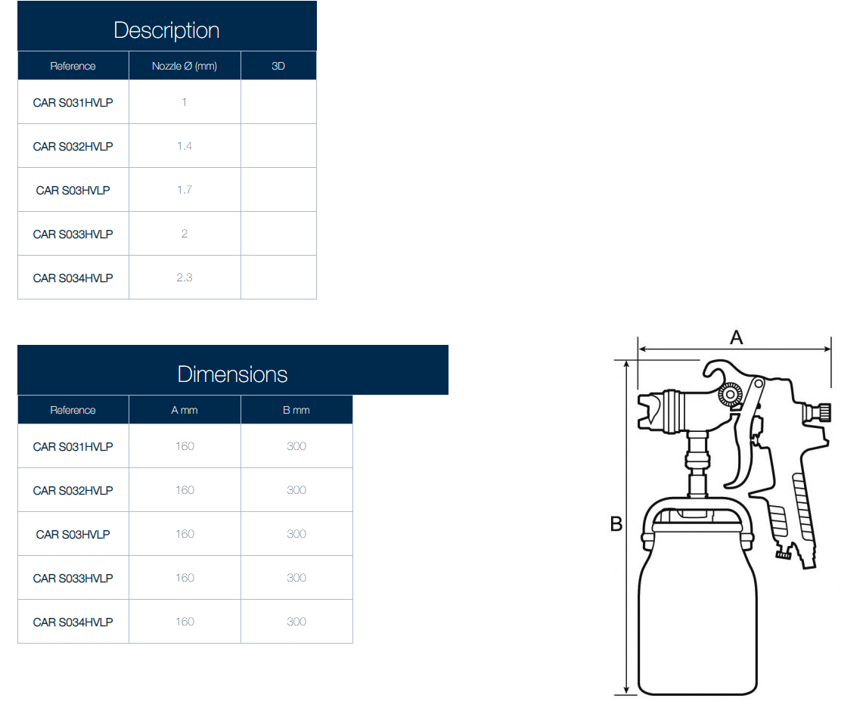 Description

| Reference | Nozzle Ø (mm) | 3D |
|---|---|---|
| CAR S031HVLP | 1 | |
| CAR S032HVLP | 1.4 | |
| CAR S03HVLP | 1.7 | |
| CAR S033HVLP | 2 | |
| CAR S034HVLP | 2.3 | |

Dimensions

| Reference | A mm | B mm |
|---|---|---|
| CAR S031HVLP | 160 | 300 |
| CAR S032HVLP | 160 | 300 |
| CAR S03HVLP | 160 | 300 |
| CAR S033HVLP | 160 | 300 |
| CAR S034HVLP | 160 | 300 |

A

B