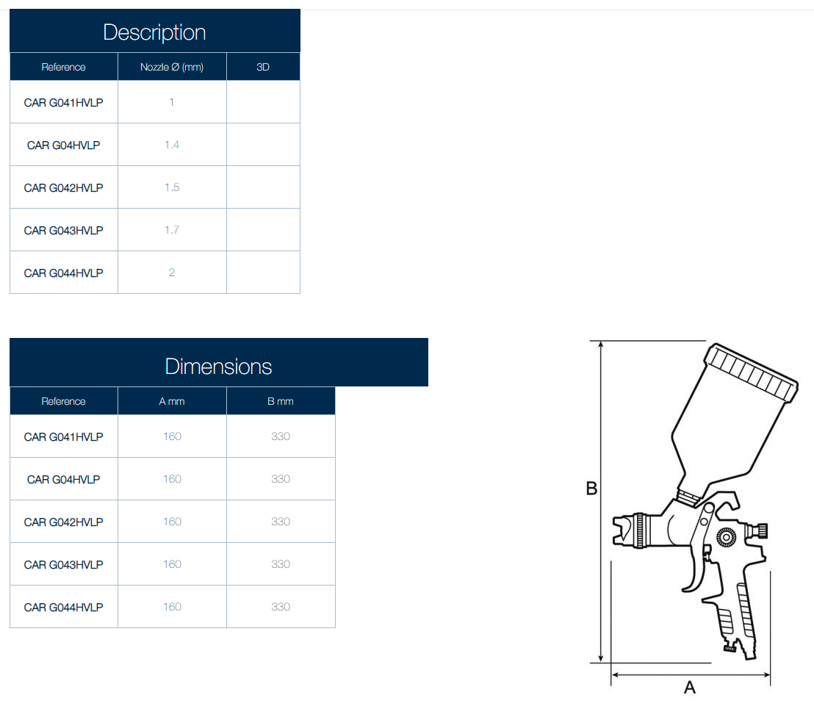 Description

| Reference | Nozzle Ø (mm) | 3D |
|---|---|---|
| CAR G041HVLP | 1 | |
| CAR G04HVLP | 1.4 | |
| CAR G042HVLP | 1.5 | |
| CAR G043HVLP | 1.7 | |
| CAR G044HVLP | 2 | |

Dimensions

| Reference | A mm | B mm |
|---|---|---|
| CAR G041HVLP | 160 | 330 |
| CAR G04HVLP | 160 | 330 |
| CAR G042HVLP | 160 | 330 |
| CAR G043HVLP | 160 | 330 |
| CAR G044HVLP | 160 | 330 |

B

A