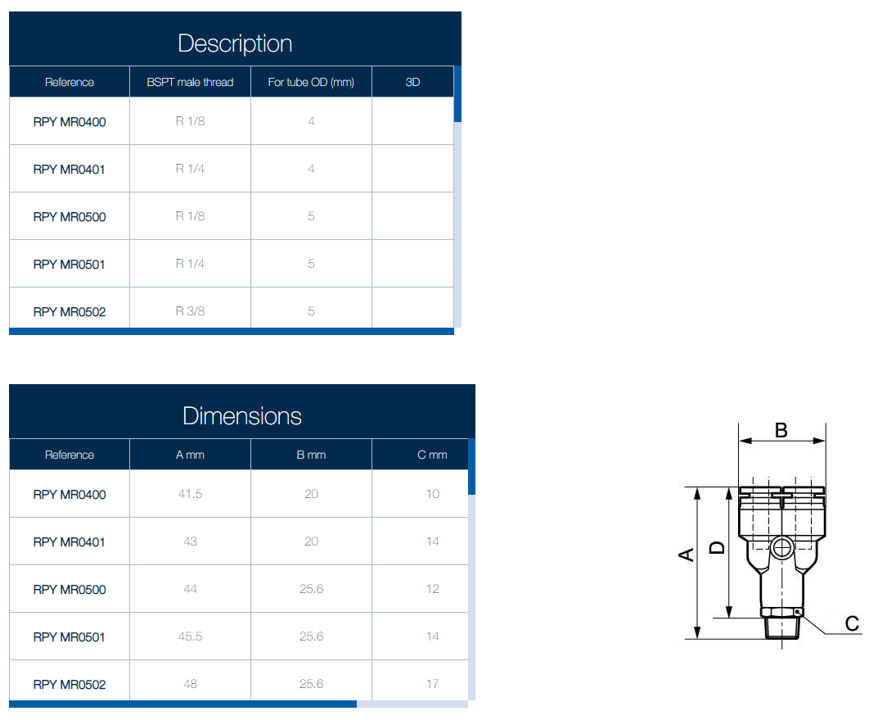 Description

| Reference | BSPT male thread | For tube OD (mm) | 3D |
|---|---|---|---|
| RPY MR0400 | R 1/8 | 4 | |
| RPY MR0401 | R 1/4 | 4 | |
| RPY MR0500 | R 1/8 | 5 | |
| RPY MR0501 | R 1/4 | 5 | |
| RPY MR0502 | R 3/8 | 5 | |

Dimensions

| Reference | A mm | B mm | C mm |
|---|---|---|---|
| RPY MR0400 | 41.5 | 20 | 10 |
| RPY MR0401 | 43 | 20 | 14 |
| RPY MR0500 | 44 | 25.6 | 12 |
| RPY MR0501 | 45.5 | 25.6 | 14 |
| RPY MR0502 | 48 | 25.6 | 17 |

B
A
D
C