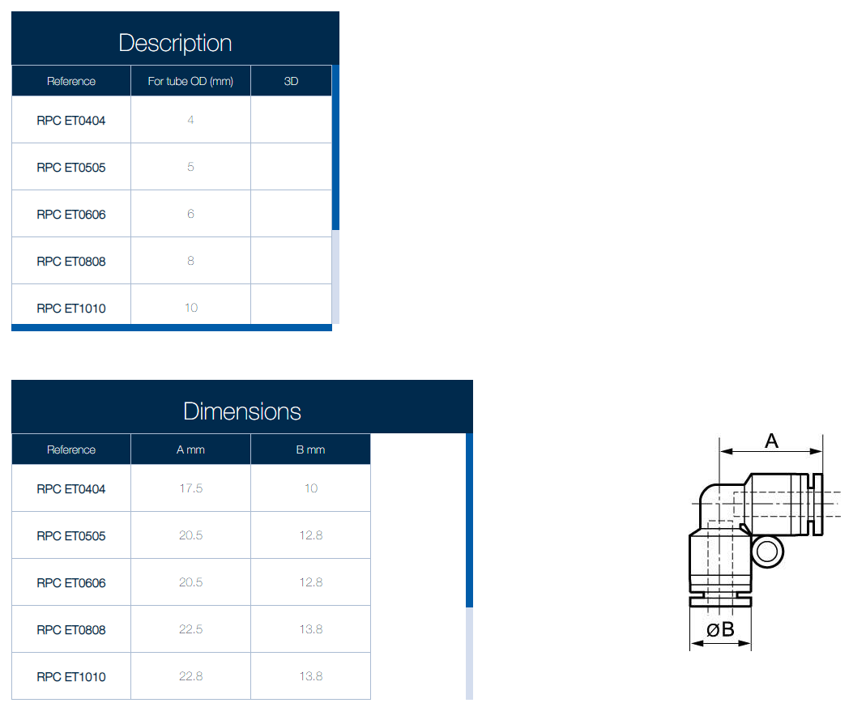 Description

| Reference | For tube OD (mm) | 3D |
|---|---|---|
| RPC ET0404 | 4 | |
| RPC ET0505 | 5 | |
| RPC ET0606 | 6 | |
| RPC ET0808 | 8 | |
| RPC ET1010 | 10 | |

Dimensions

| Reference | A mm | B mm |
|---|---|---|
| RPC ET0404 | 17.5 | 10 |
| RPC ET0505 | 20.5 | 12.8 |
| RPC ET0606 | 20.5 | 12.8 |
| RPC ET0808 | 22.5 | 13.8 |
| RPC ET1010 | 22.8 | 13.8 |

A

øB