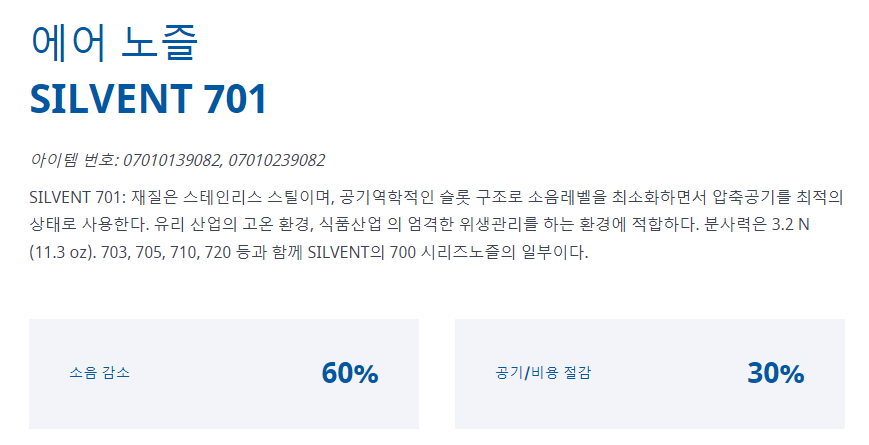 에어 노즐
SILVENT 701

아이템 번호: 07010139082, 07010239082

SILVENT 701: 재질은 스테인리스 스틸이며, 공기역학적인 슬롯 구조로 소음레벨을 최소화하면서 압축공기를 최적의 상태로 사용한다. 유리 산업의 고온 환경, 식품산업 의 엄격한 위생관리를 하는 환경에 적합하다. 분사력은 3.2 N (11.3 oz). 703, 705, 710, 720 등과 함께 SILVENT의 700 시리즈노즐의 일부이다.

소음 감소 60%

공기/비용 절감 30%