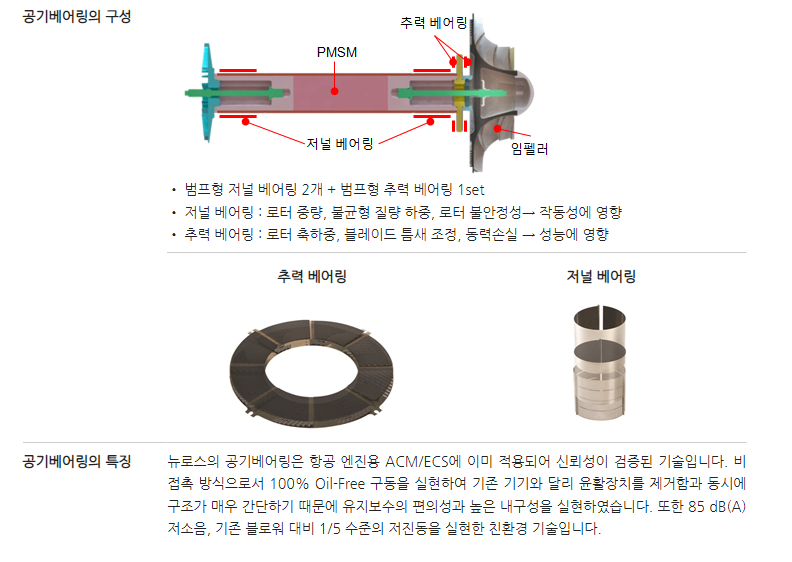 공기베어링의 구성

추력 베어링
PMSM
저널 베어링
임펠러

• 범프형 저널 베어링 2개 + 범프형 추력 베어링 1set
• 저널 베어링 : 로터 중량, 불균형 질량 하중, 로터 불안정성→ 작동성에 영향
• 추력 베어링 : 로터 축하중, 블레이드 틈새 조정, 동력손실 → 성능에 영향

추력 베어링
저널 베어링

공기베어링의 특징

뉴로스의 공기베어링은 항공 엔진용 ACM/ECS에 이미 적용되어 신뢰성이 검증된 기술입니다. 비접촉 방식으로서 100% Oil-Free 구동을 실현하여 기존 기기와 달리 윤활장치를 제거함과 동시에 구조가 매우 간단하기 때문에 유지보수의 편의성과 높은 내구성을 실현하였습니다. 또한 85 dB(A) 저소음, 기존 블로워 대비 1/5 수준의 저진동을 실현한 친환경 기술입니다.