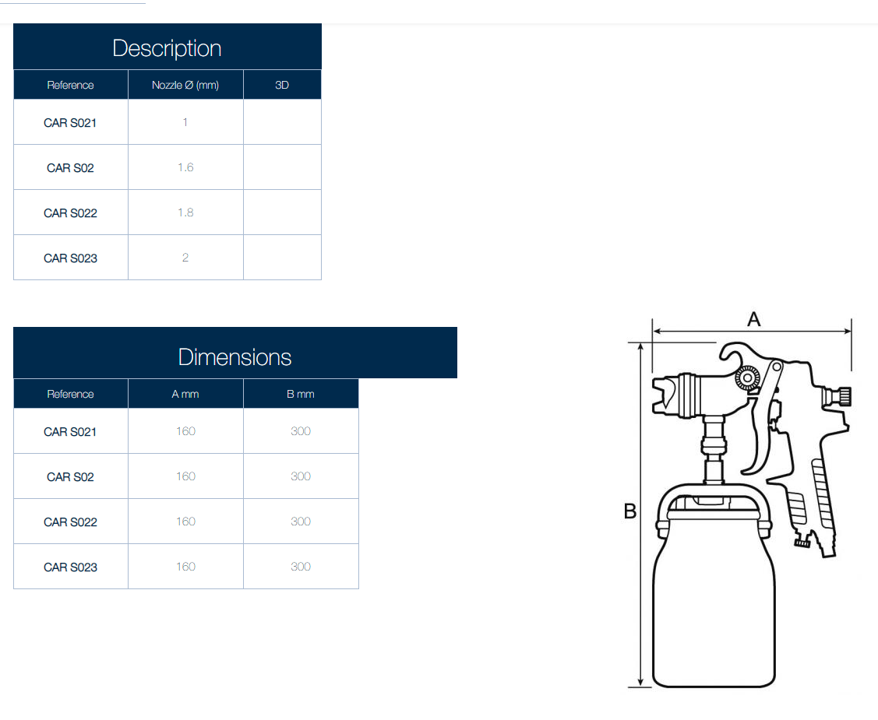 Description

| Reference | Nozzle Ø (mm) | 3D |
|---|---|---|
| CAR S021 | 1 | |
| CAR S02 | 1.6 | |
| CAR S022 | 1.8 | |
| CAR S023 | 2 | |

Dimensions

| Reference | A mm | B mm |
|---|---|---|
| CAR S021 | 160 | 300 |
| CAR S02 | 160 | 300 |
| CAR S022 | 160 | 300 |
| CAR S023 | 160 | 300 |

A

B