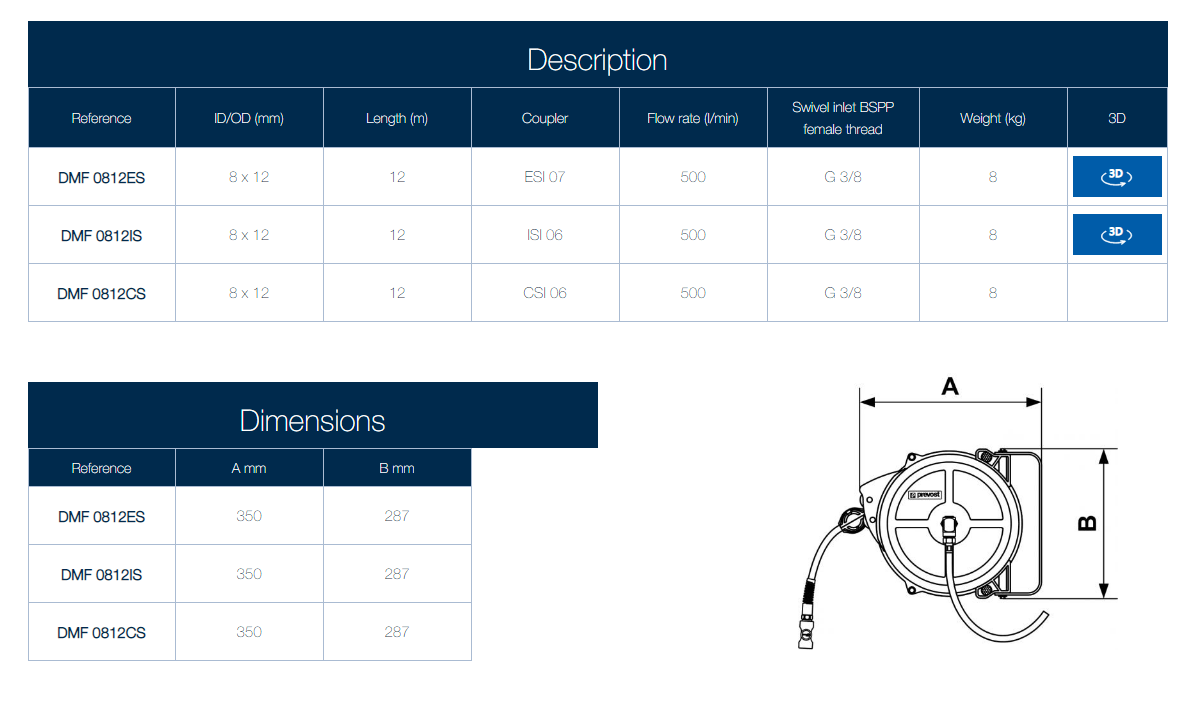 Description

| Reference | ID/OD (mm) | Length (m) | Coupler | Flow rate (l/min) | Swivel inlet BSPP female thread | Weight (kg) | 3D |
|---|---|---|---|---|---|---|---|
| DMF 0812ES | 8 x 12 | 12 | ESI 07 | 500 | G 3/8 | 8 | 3D |
| DMF 0812IS | 8 x 12 | 12 | ISI 06 | 500 | G 3/8 | 8 | 3D |
| DMF 0812CS | 8 x 12 | 12 | CSI 06 | 500 | G 3/8 | 8 | |

Dimensions

| Reference | A mm | B mm |
|---|---|---|
| DMF 0812ES | 350 | 287 |
| DMF 0812IS | 350 | 287 |
| DMF 0812CS | 350 | 287 |

A

B

prevost