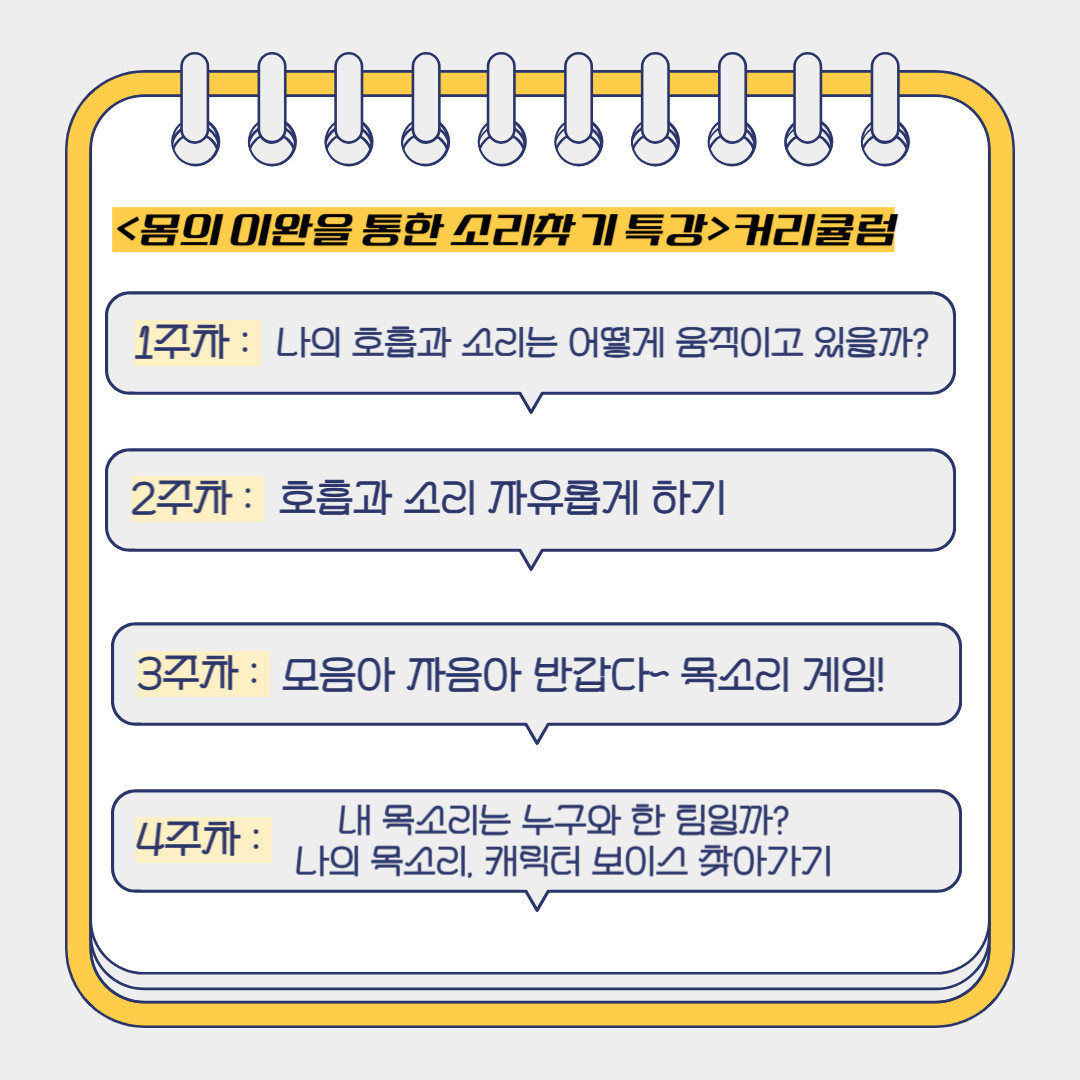 <몸의 이완을 통한 소리찾기 특강>커리큘럼

1주차 : 나의 호흡과 소리는 어떻게 움직이고 있을까?

2주차 : 호흡과 소리 자유롭게 하기

3주차 : 모음아 자음아 반갑다~ 목소리 게임!

4주차 : 내 목소리는 누구와 한 팀일까?
나의 목소리, 캐릭터 보이스 찾아가기