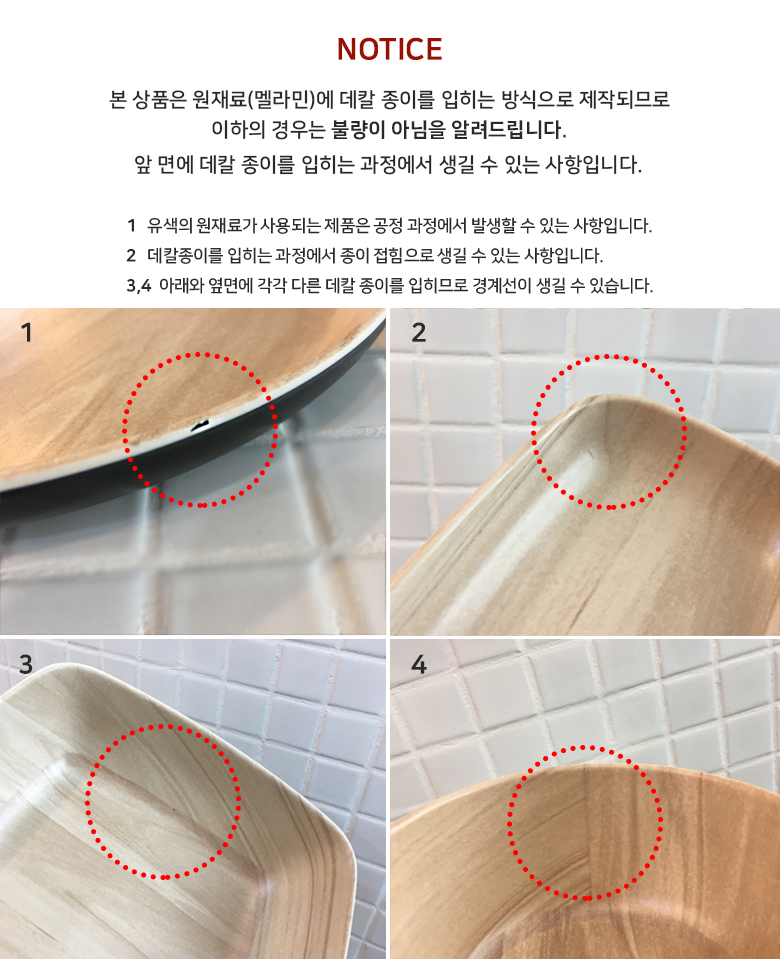 NOTICE

본 상품은 원재료(멜라민)에 데칼 종이를 입히는 방식으로 제작되므로
이하의 경우는 불량이 아님을 알려드립니다.
앞 면에 데칼 종이를 입히는 과정에서 생길 수 있는 사항입니다.

1 유색의 원재료가 사용되는 제품은 공정 과정에서 발생할 수 있는 사항입니다.
2 데칼종이를 입히는 과정에서 종이 접힘으로 생길 수 있는 사항입니다.
3,4 아래와 옆면에 각각 다른 데칼 종이를 입히므로 경계선이 생길 수 있습니다.

1

2

3

4