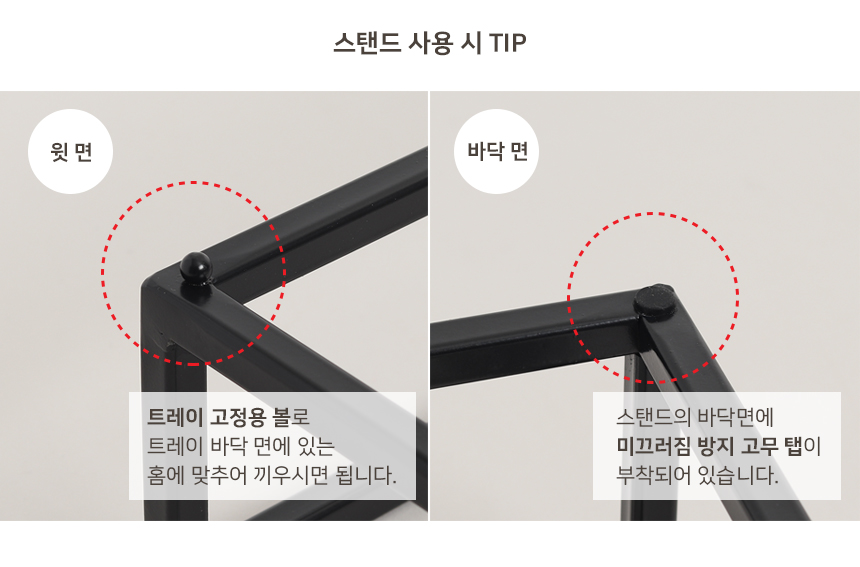 스탠드 사용 시 TIP

윗 면

트레이 고정용 볼로
트레이 바닥 면에 있는
홈에 맞추어 끼우시면 됩니다.

바닥 면

스탠드의 바닥면에
미끄러짐 방지 고무 탭이
부착되어 있습니다.