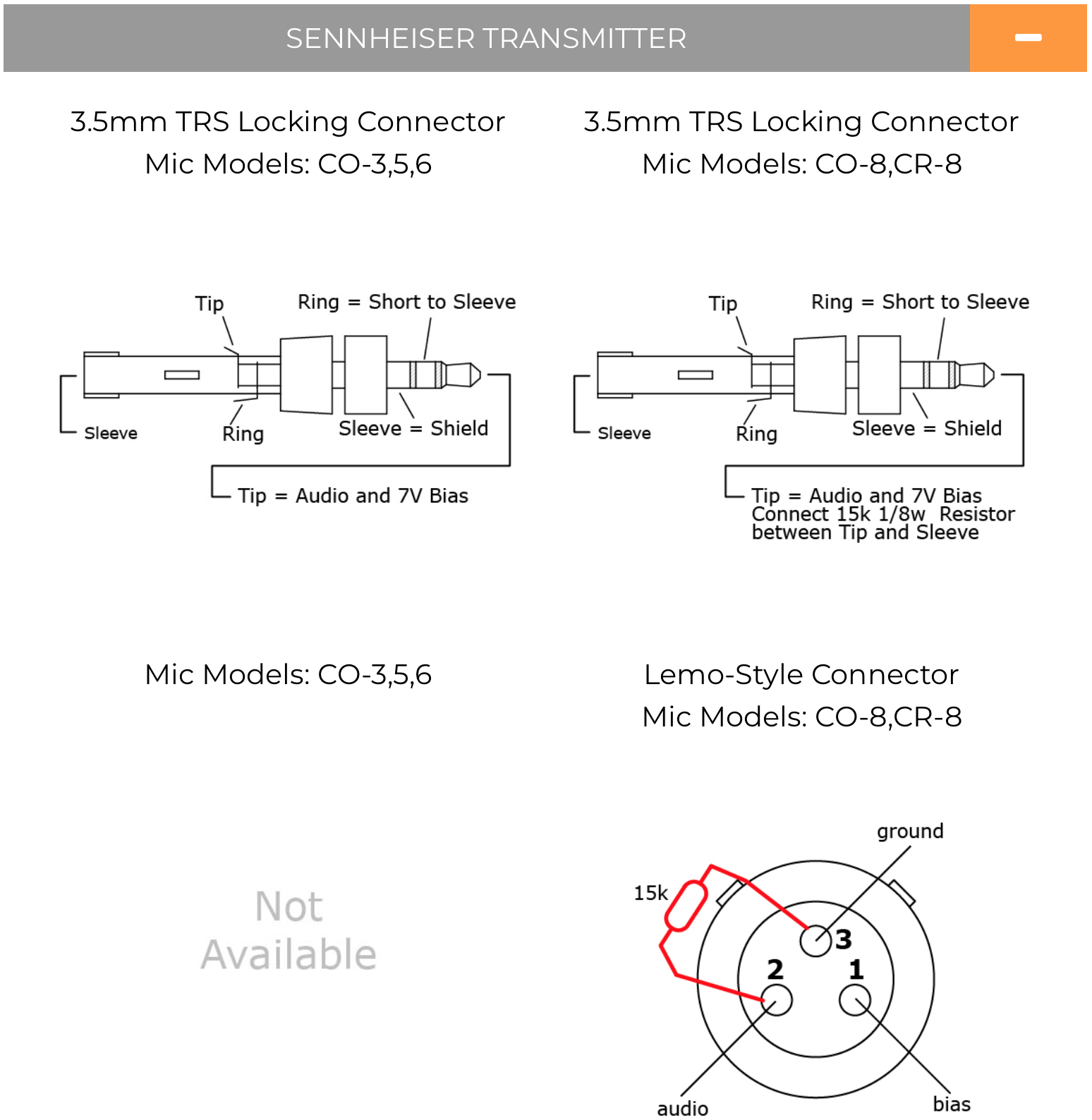 SENNHEISER TRANSMITTER

3.5mm TRS Locking Connector
Mic Models: CO-3,5,6

Tip
Ring = Short to Sleeve
Sleeve
Ring
Sleeve = Shield
Tip = Audio and 7V Bias

3.5mm TRS Locking Connector
Mic Models: CO-8,CR-8

Tip
Ring = Short to Sleeve
Sleeve
Ring
Sleeve = Shield
Tip = Audio and 7V Bias
Connect 15k 1/8w Resistor between Tip and Sleeve

Mic Models: CO-3,5,6

Not Available

Lemo-Style Connector
Mic Models: CO-8,CR-8

ground
15k
3
2
1
audio
bias