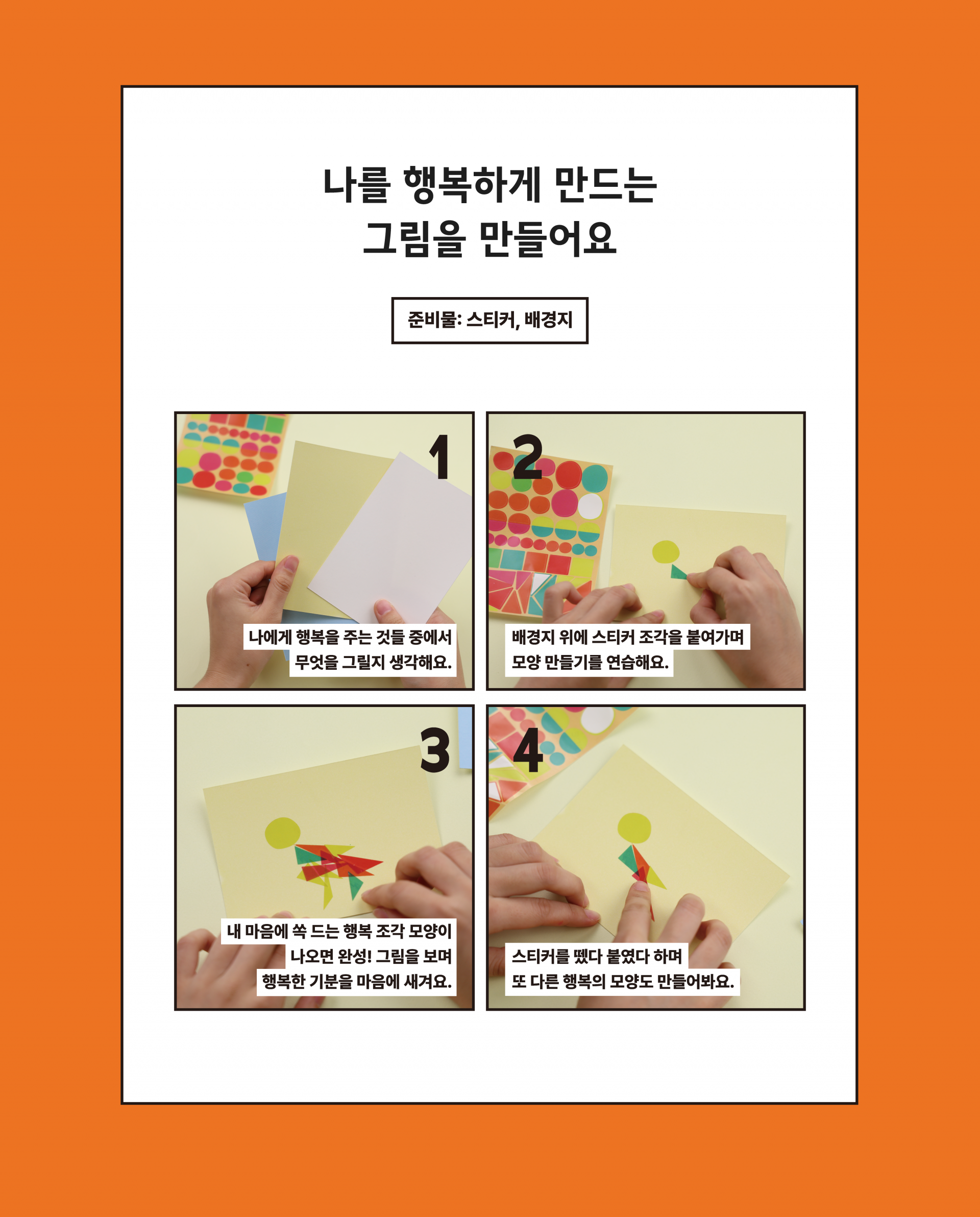 나를 행복하게 만드는 그림을 만들어요

준비물: 스티커, 배경지

1

나에게 행복을 주는 것들 중에서 무엇을 그릴지 생각해요.

2

배경지 위에 스티커 조각을 붙여가며 모양 만들기를 연습해요.

3

내 마음에 쏙 드는 행복 조각 모양이 나오면 완성! 그림을 보며 행복한 기분을 마음에 새겨요.

4

스티커를 뗐다 붙였다 하며 또 다른 행복의 모양도 만들어봐요.